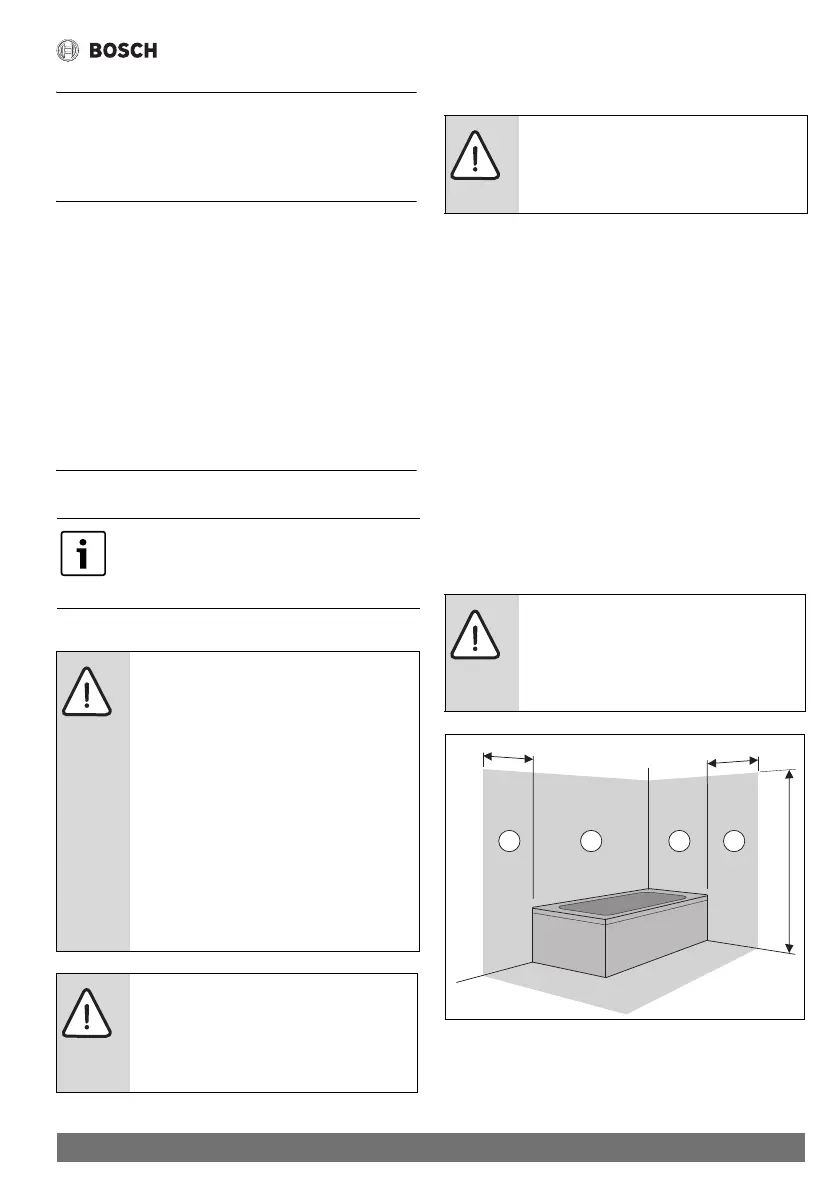 BOSCH