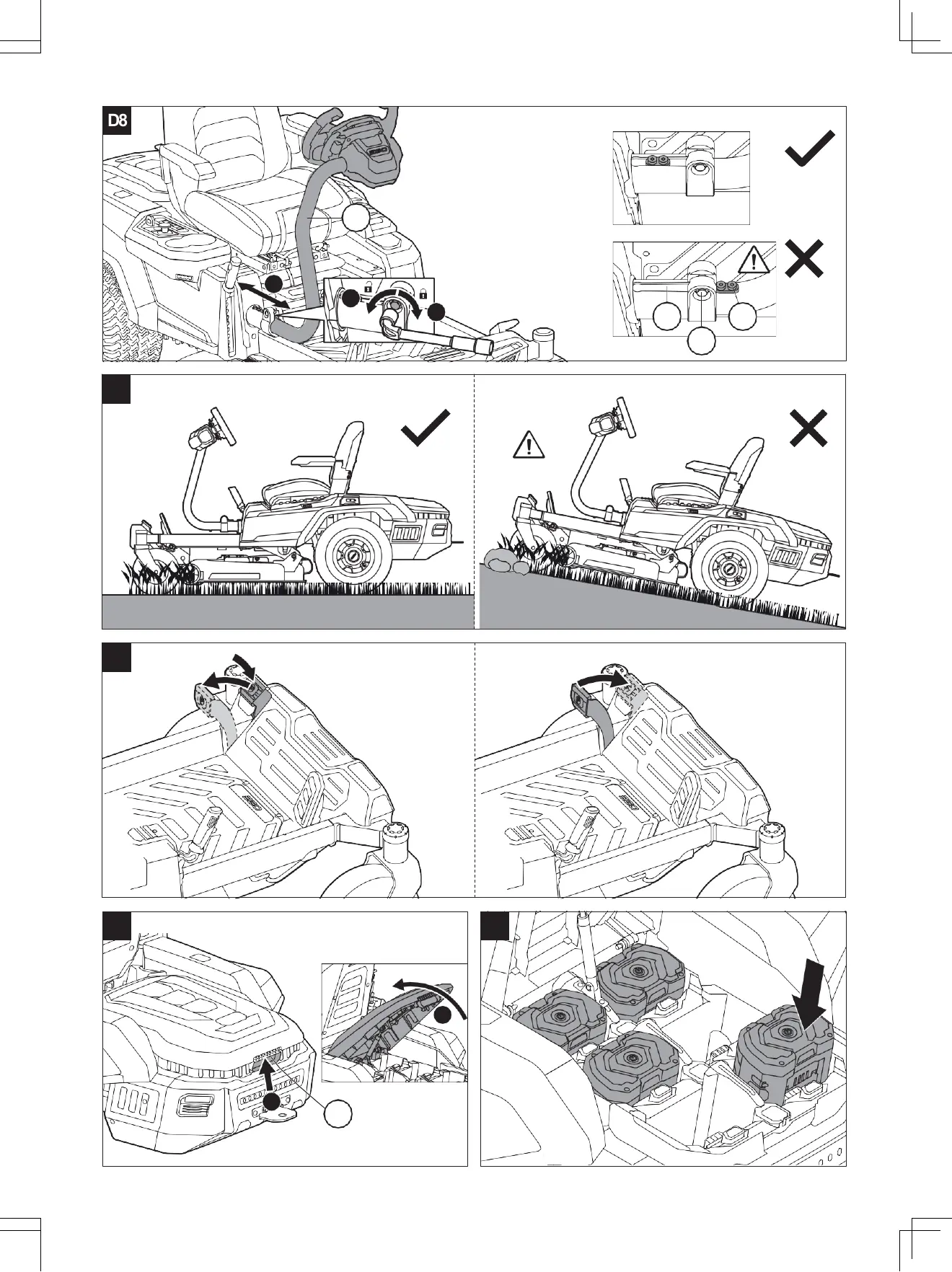 D8