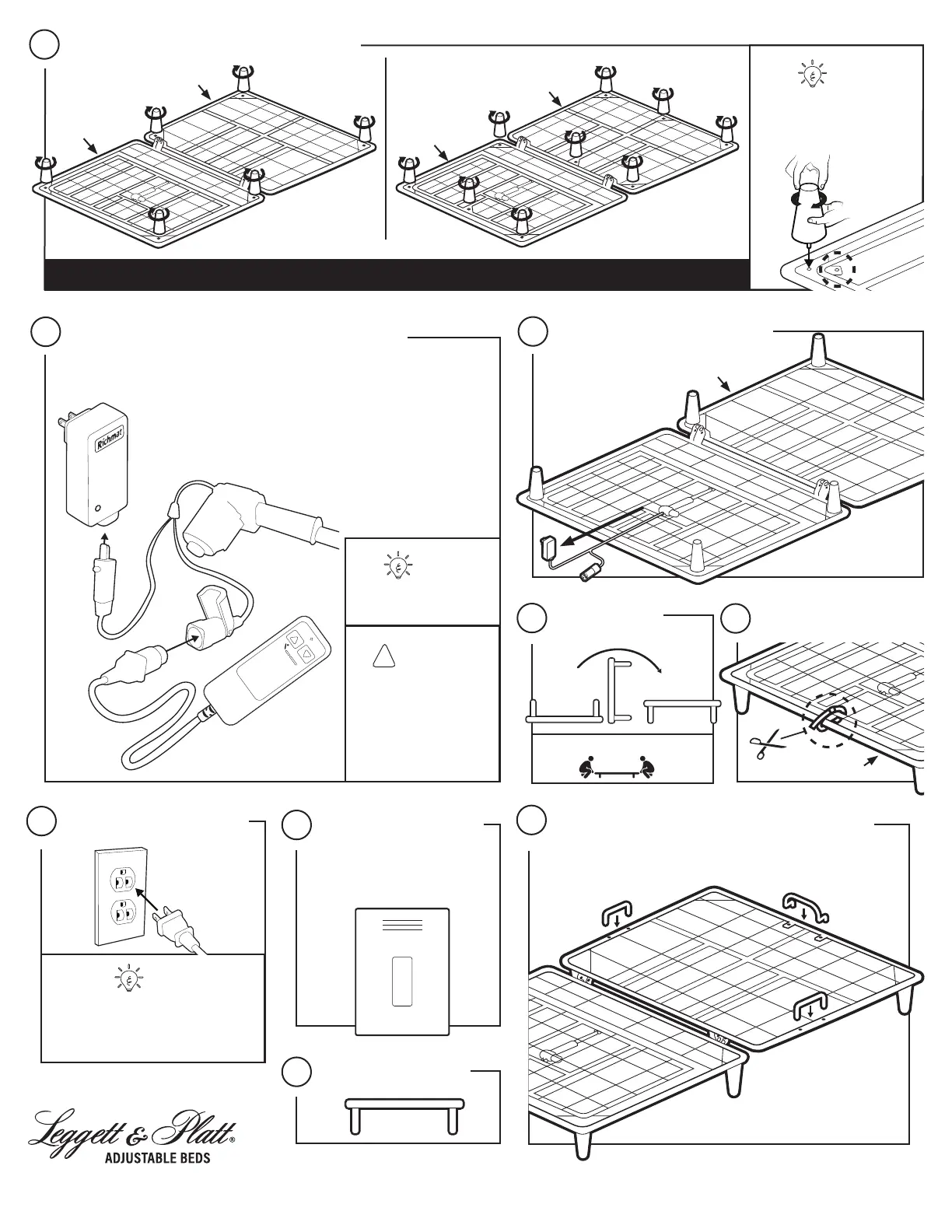 Richmat

Leggett & Platt®
ADJUSTABLE BEDS