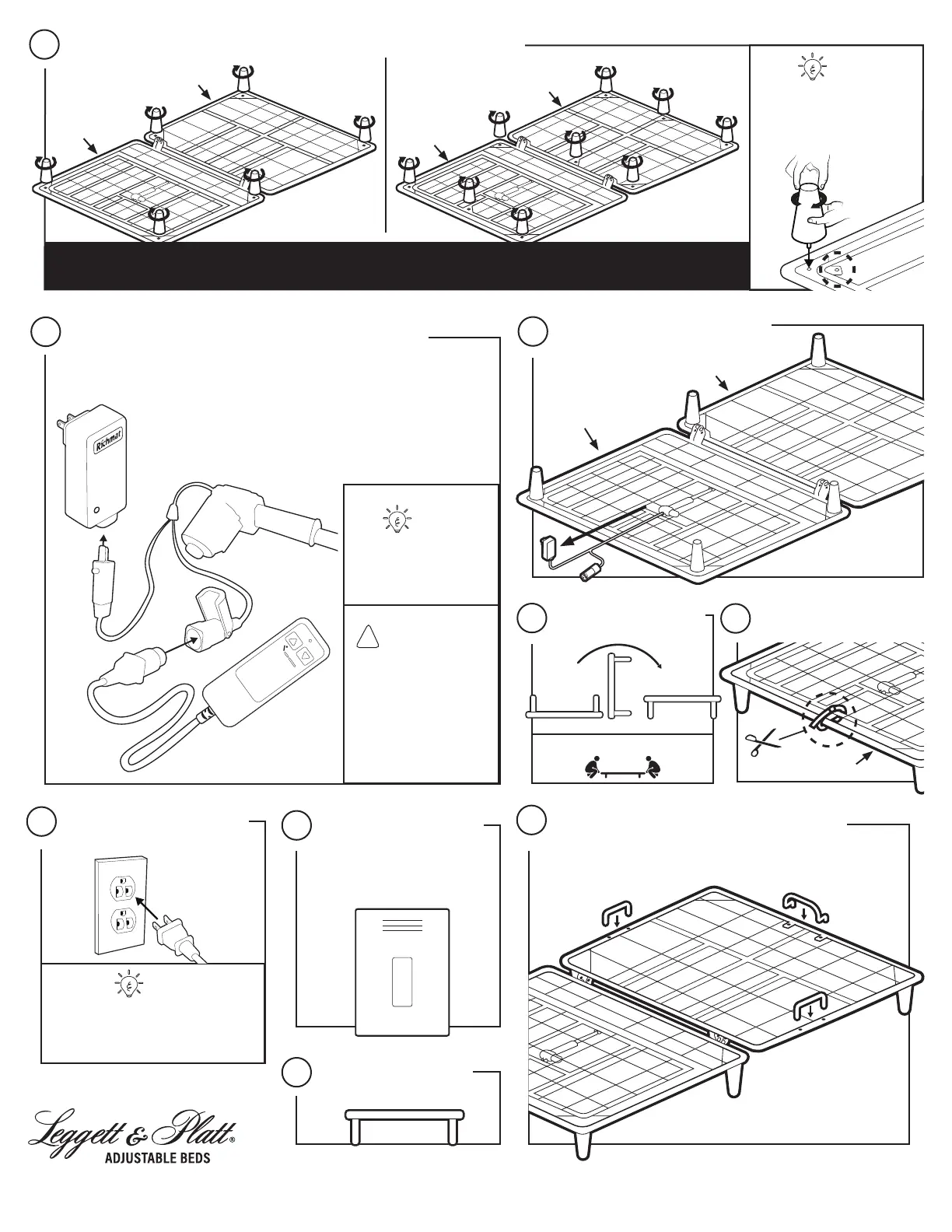 Richmat

Leggett & Platt®
ADJUSTABLE BEDS