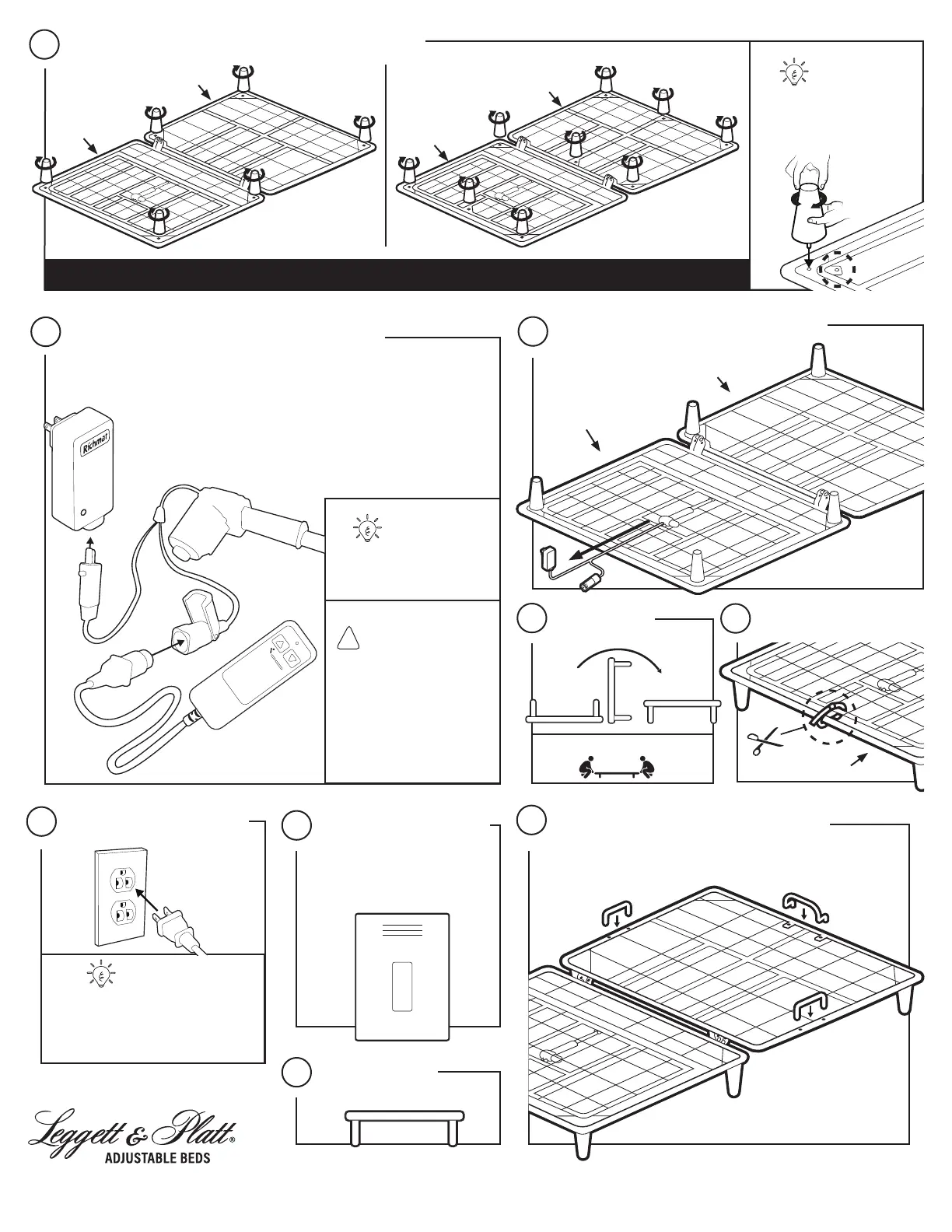 Richmat

Leggett & Platt®
ADJUSTABLE BEDS