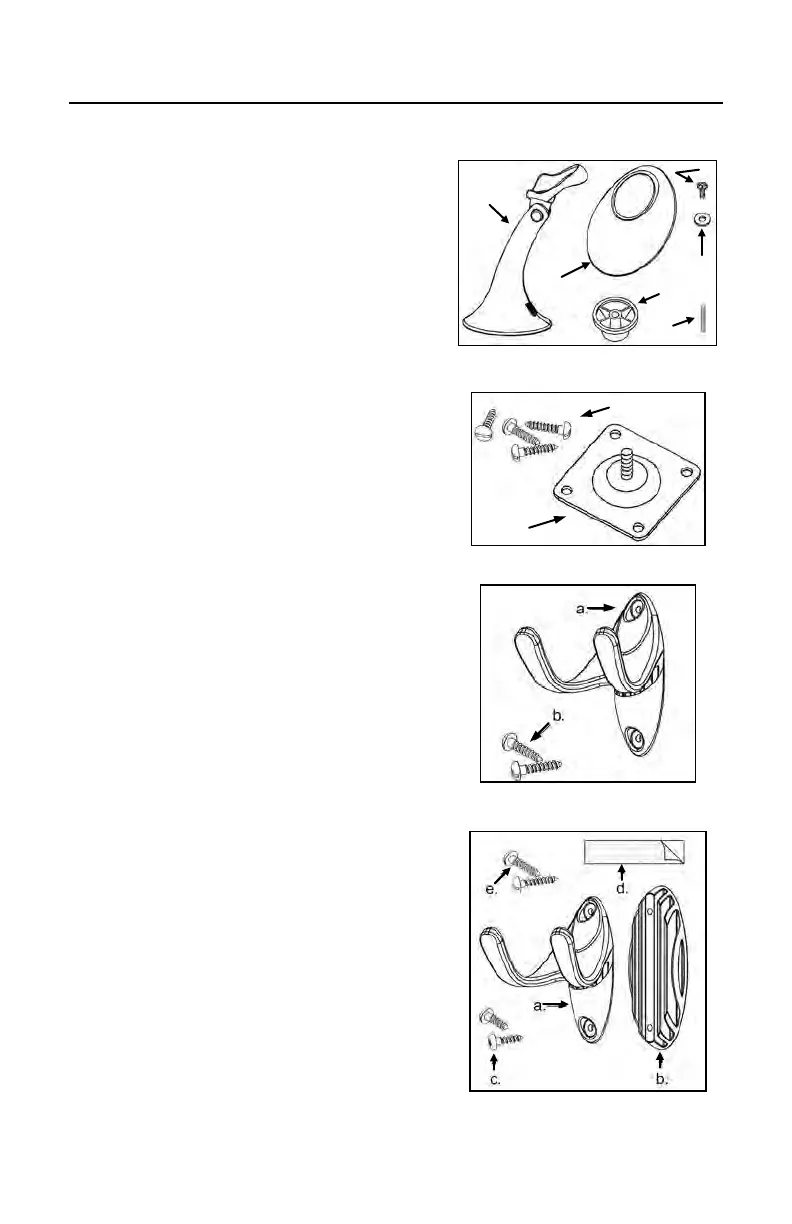 a

b.

e.

d.

a.

c.

b.