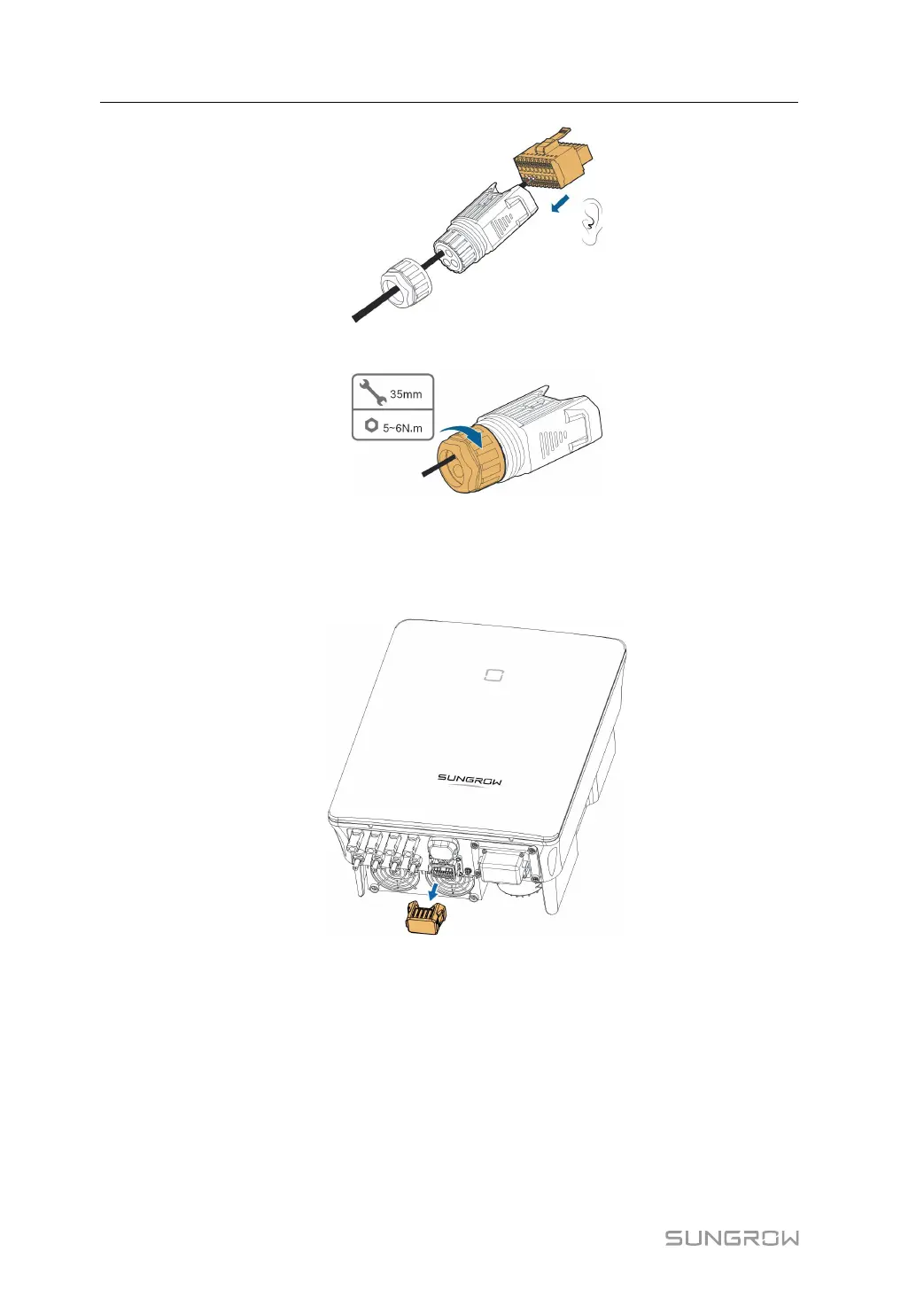 35mm

5~6N.m

SUNGROW

SUNGROW