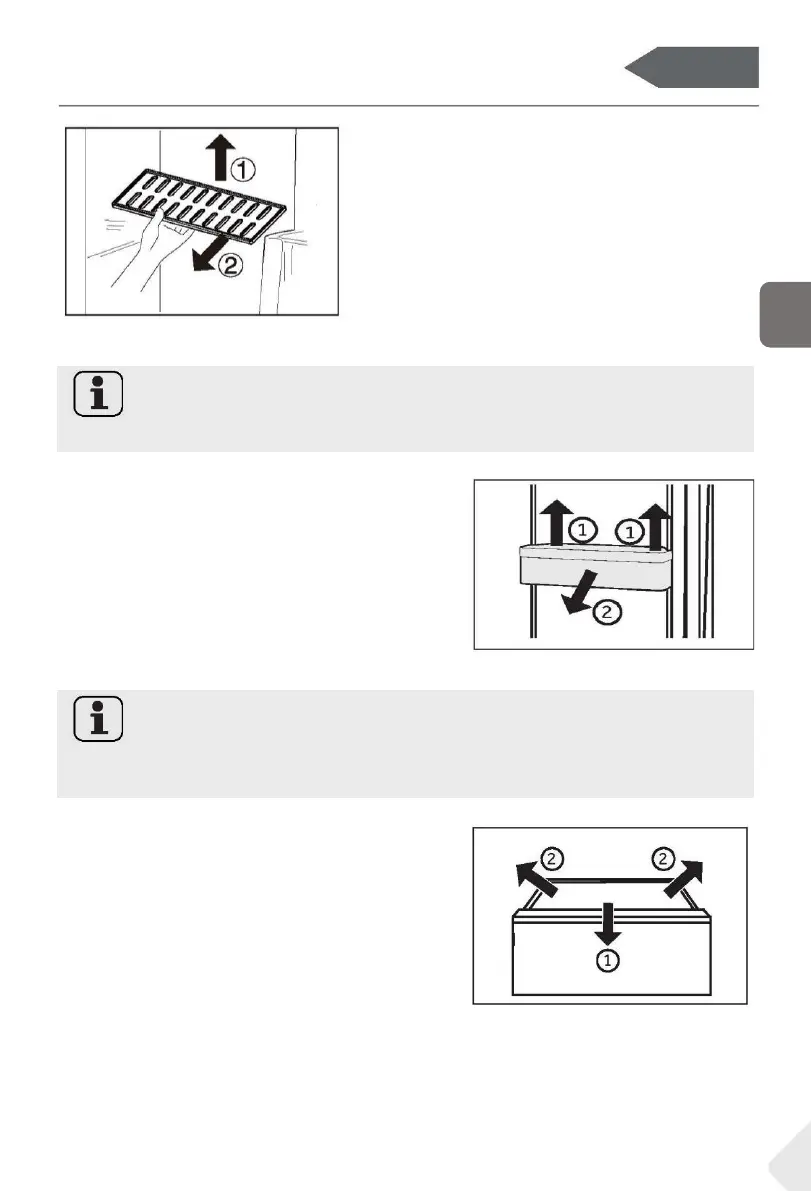 ①
②

①
①
②

②
②
①