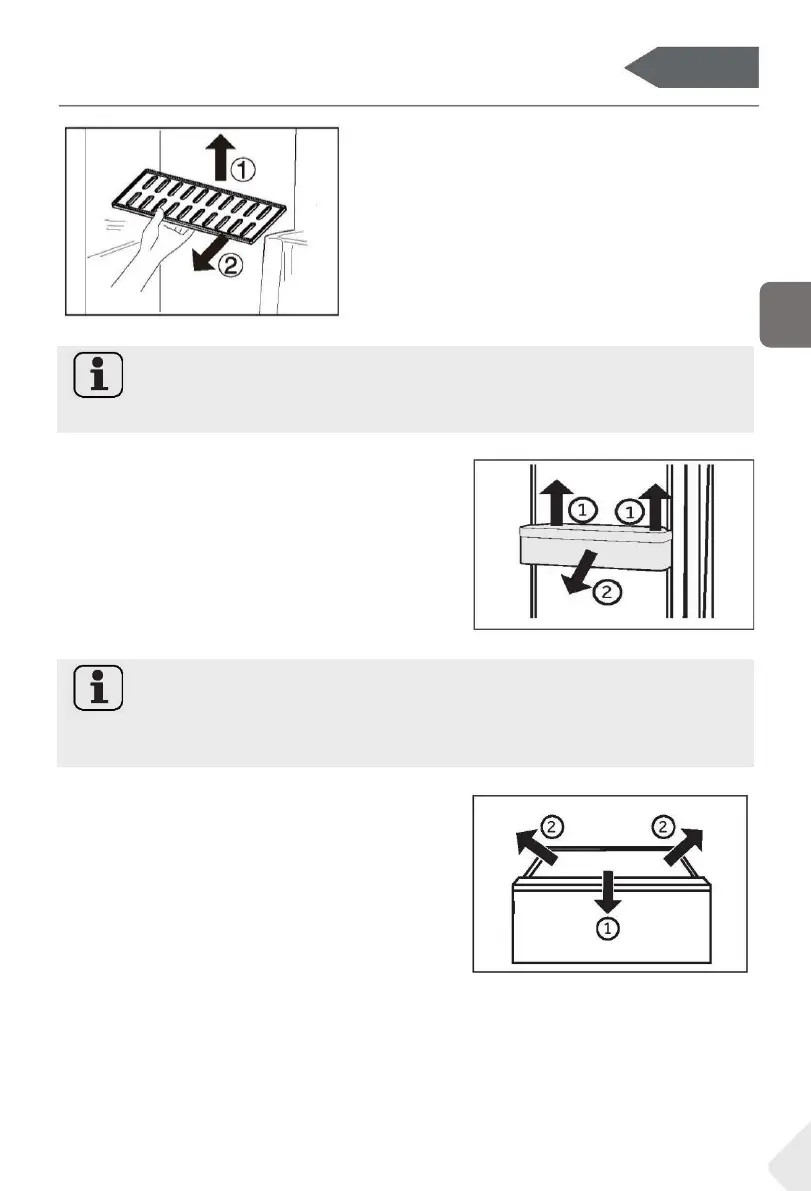 ①
②

①
①
②

②
②
①