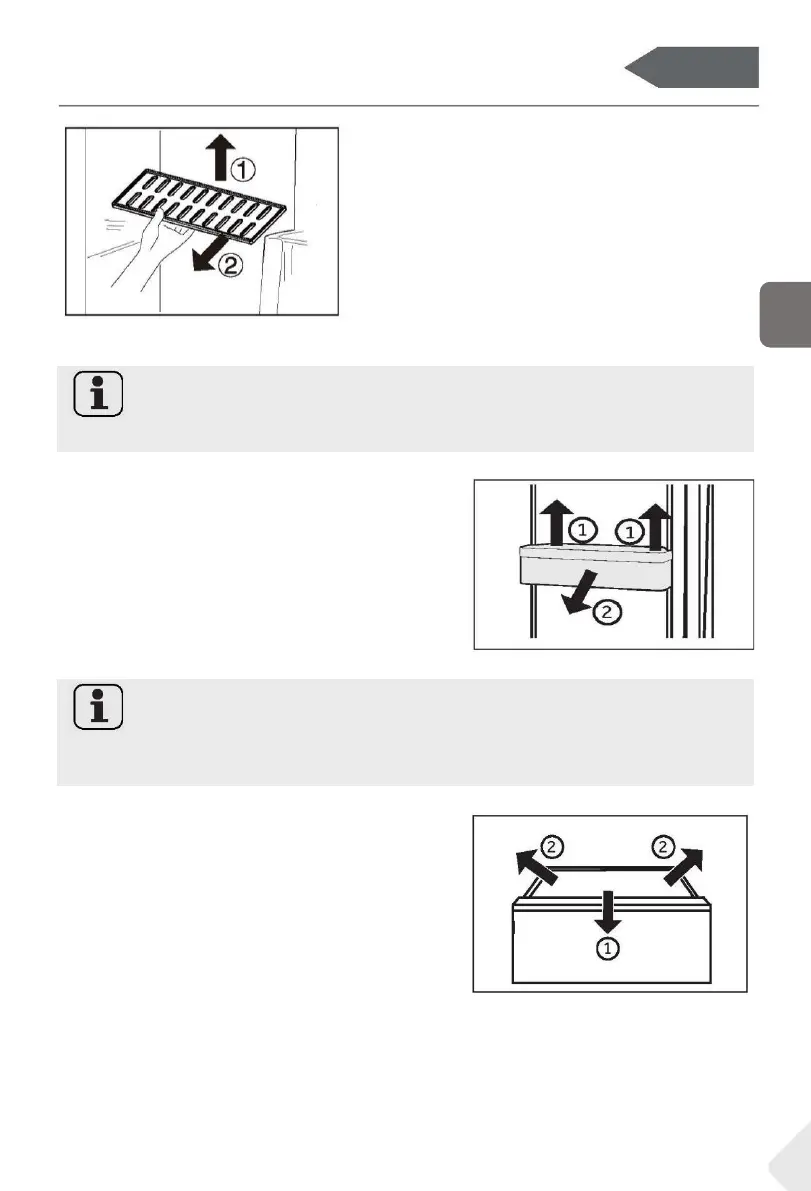 ①
②

①
①
②

②
②
①