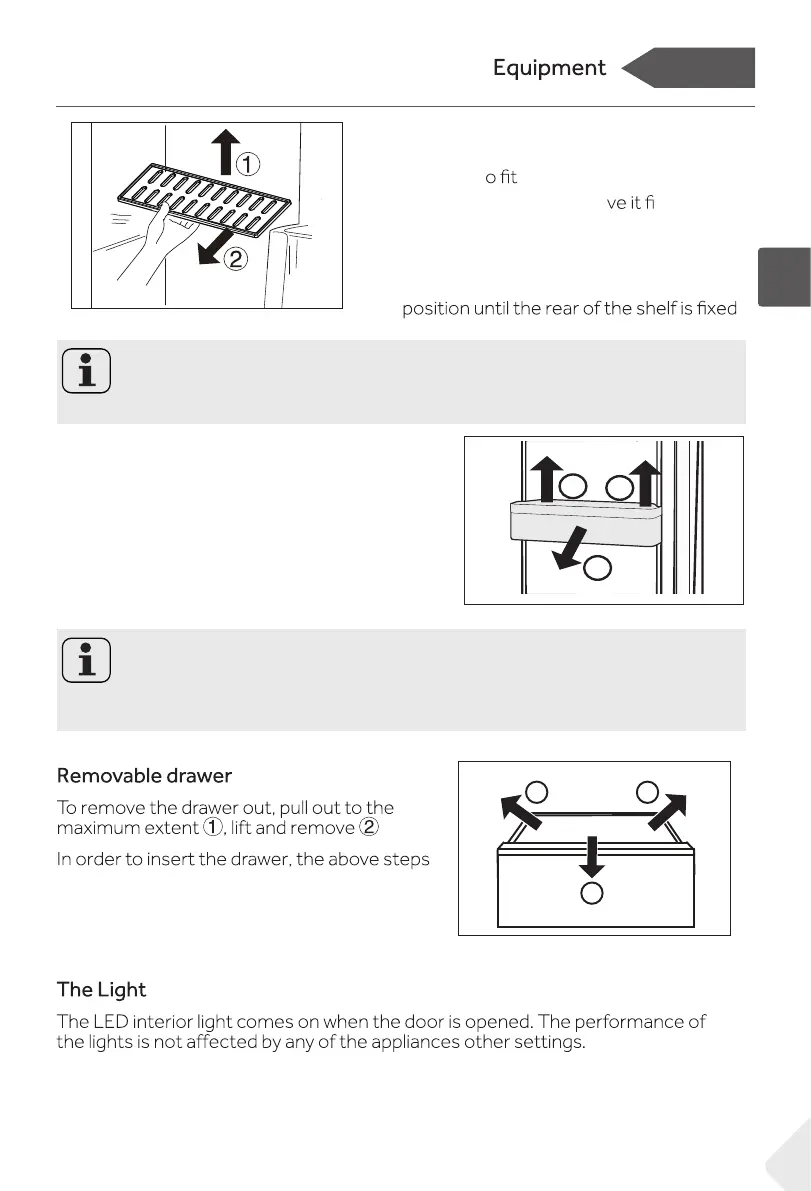 Equipment

①

②

o fit

ve it fi

position until the rear of the shelf is fixed

Removable drawer

To remove the drawer out, pull out to the maximum extent ①, lift and remove ②

In order to insert the drawer, the above steps

The Light

The LED interior light comes on when the door is opened. The performance of the lights is not affected by any of the appliances other settings.