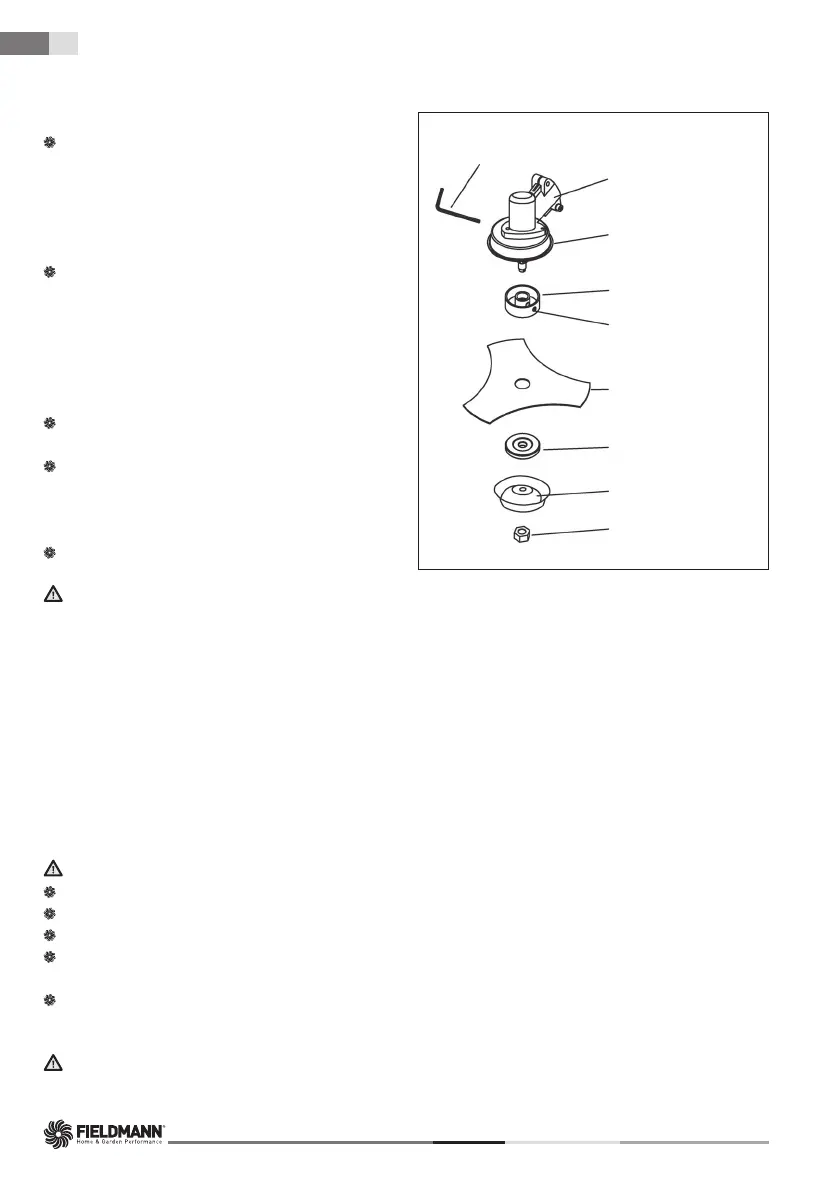 FIELDMANN®
Home & Garden Performance