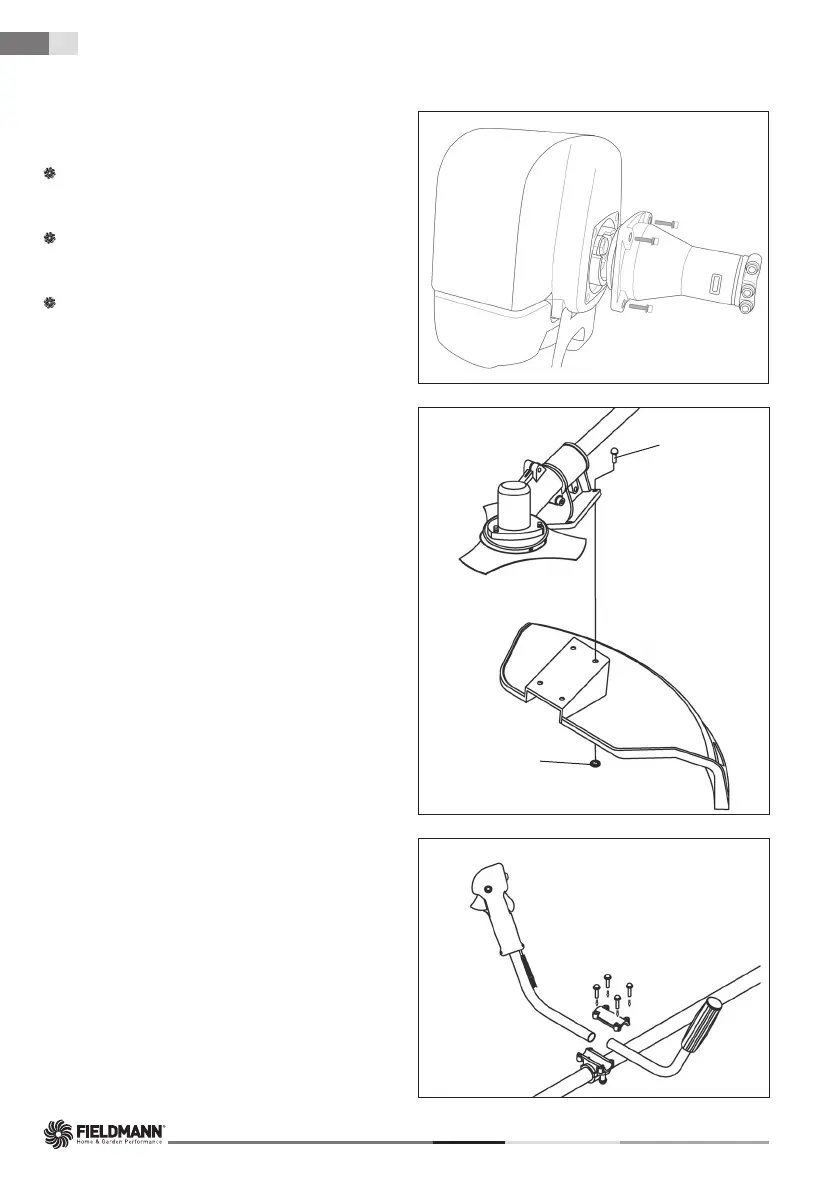 FIELDMANN
Home & Garden Performance