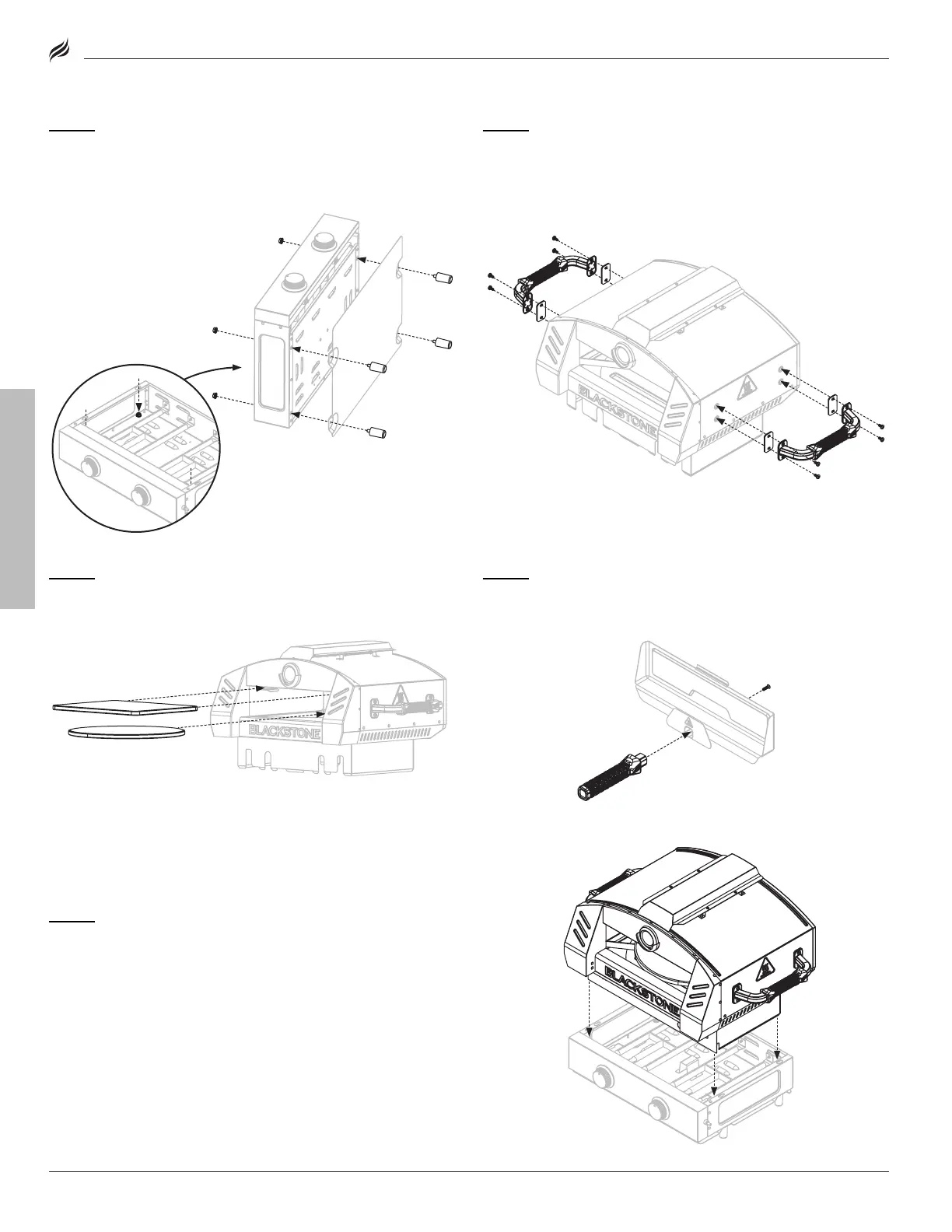 BLACKSTONE

BLACKSTONE

BLACKSTONE