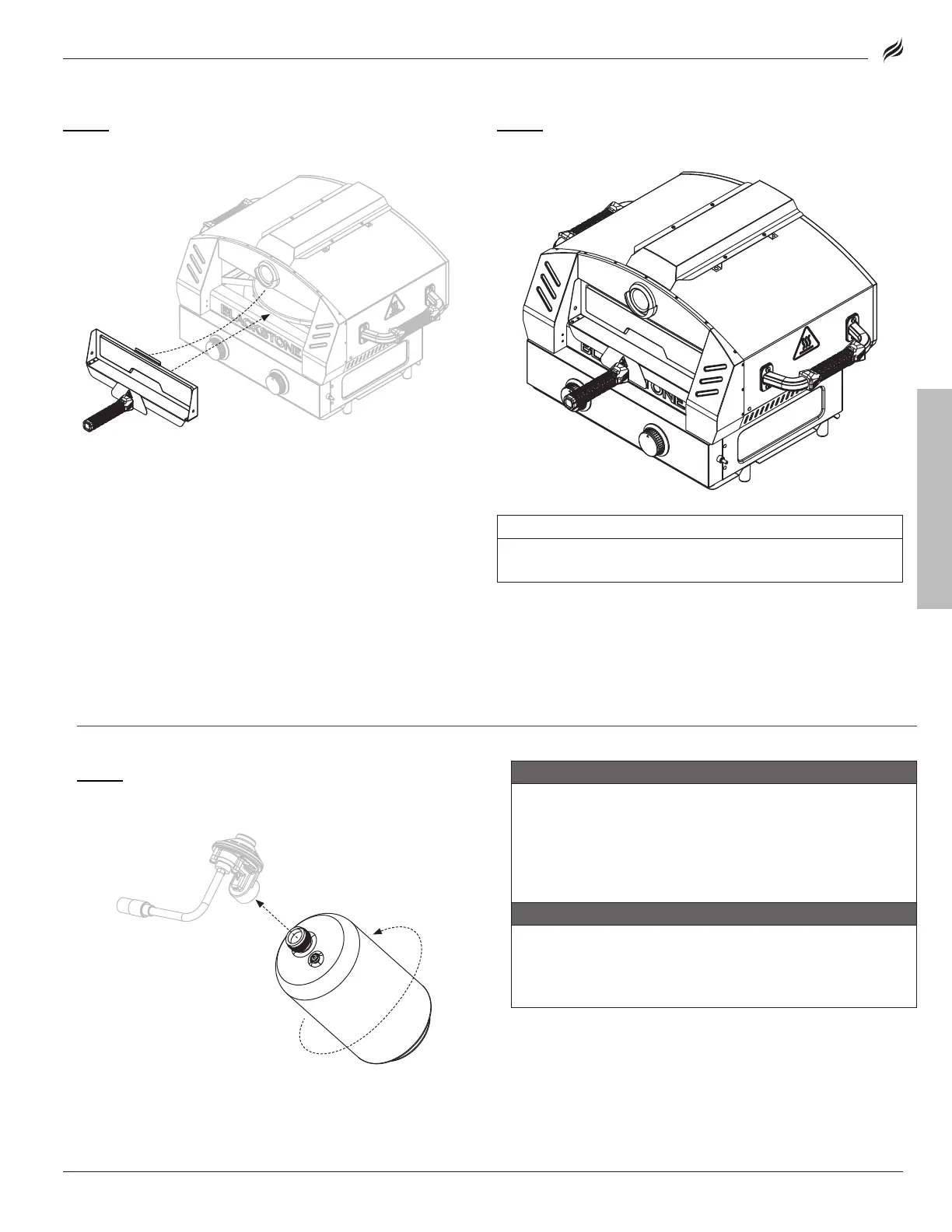 BLACKSTONE

BLACKSTONE