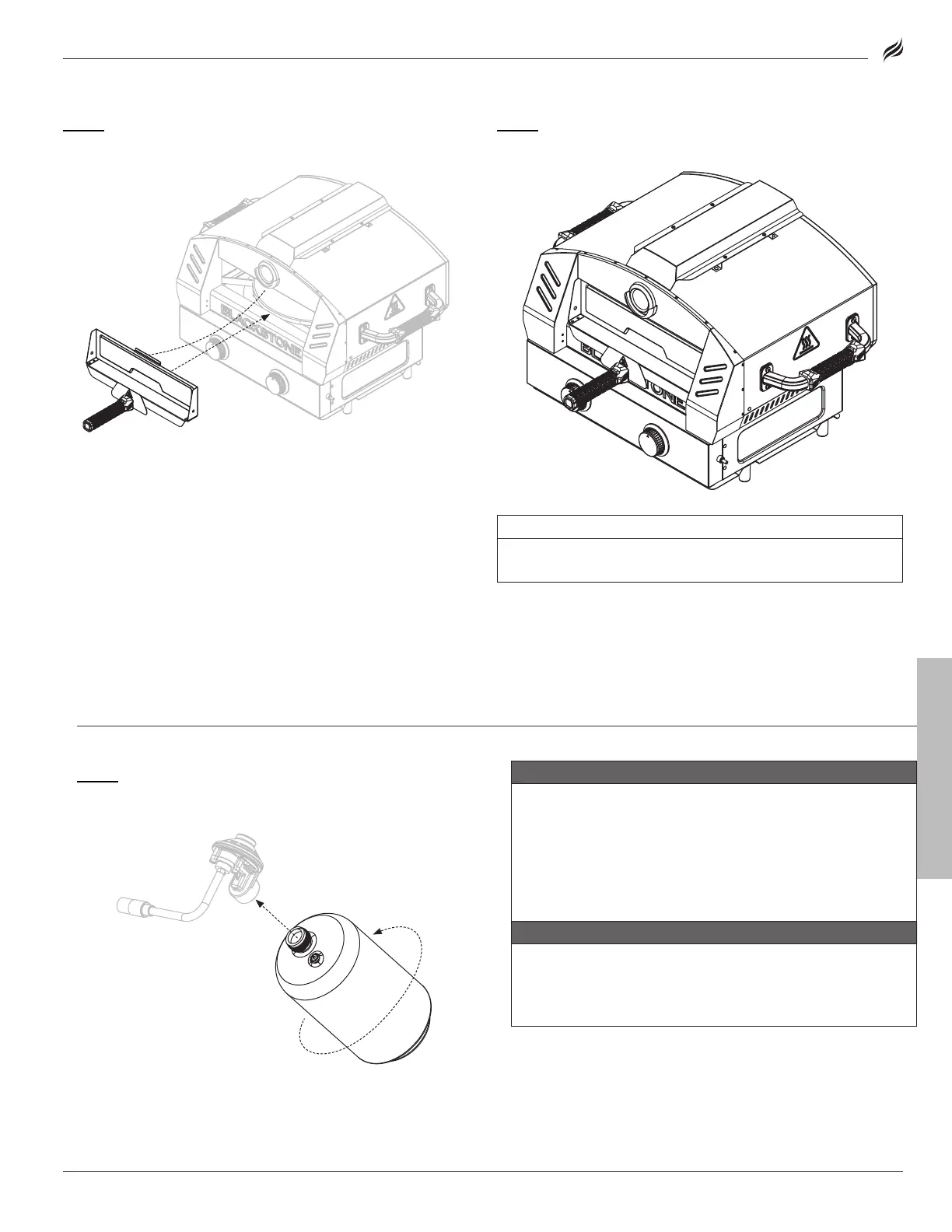 BLACKSTONE

BLACKSTONE