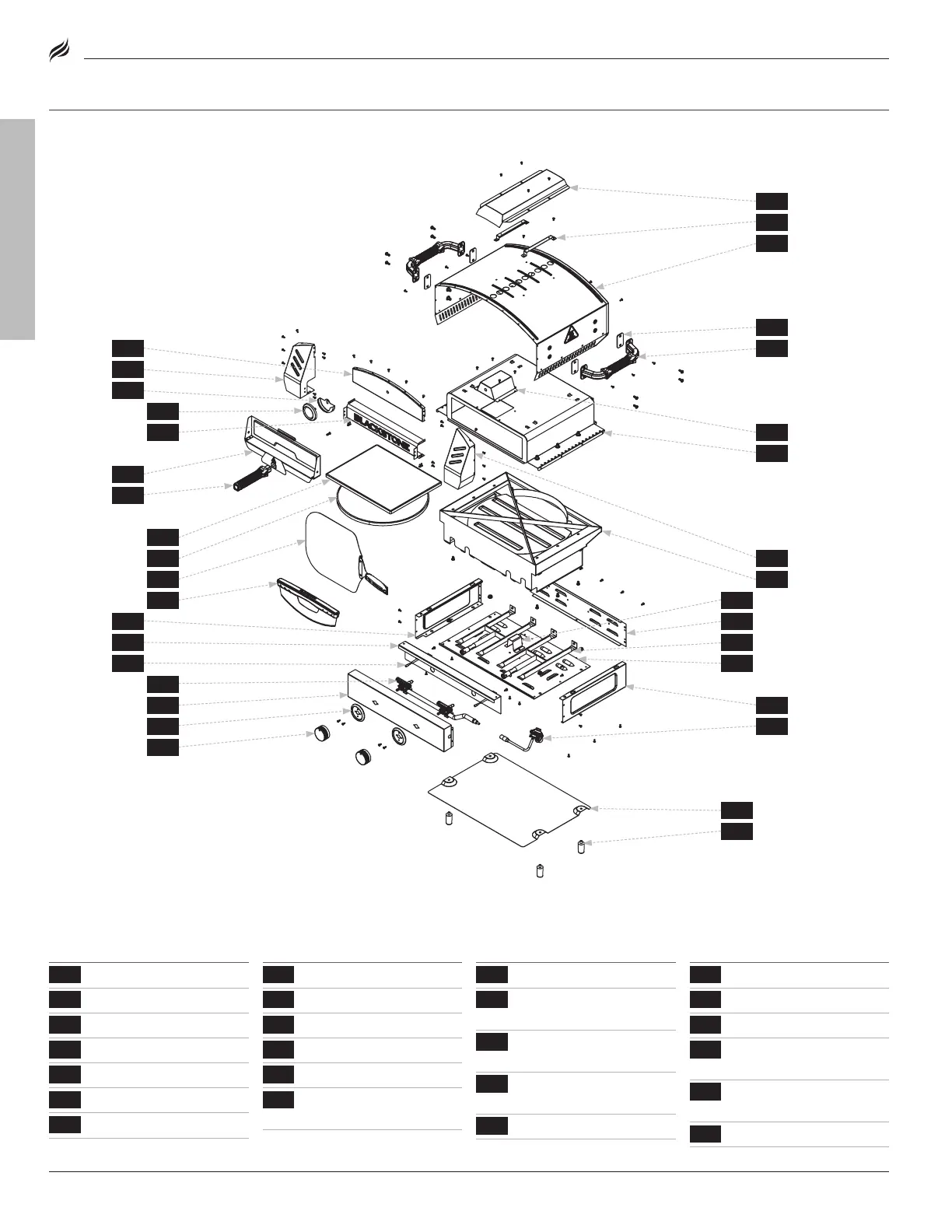 BLACKSTONE