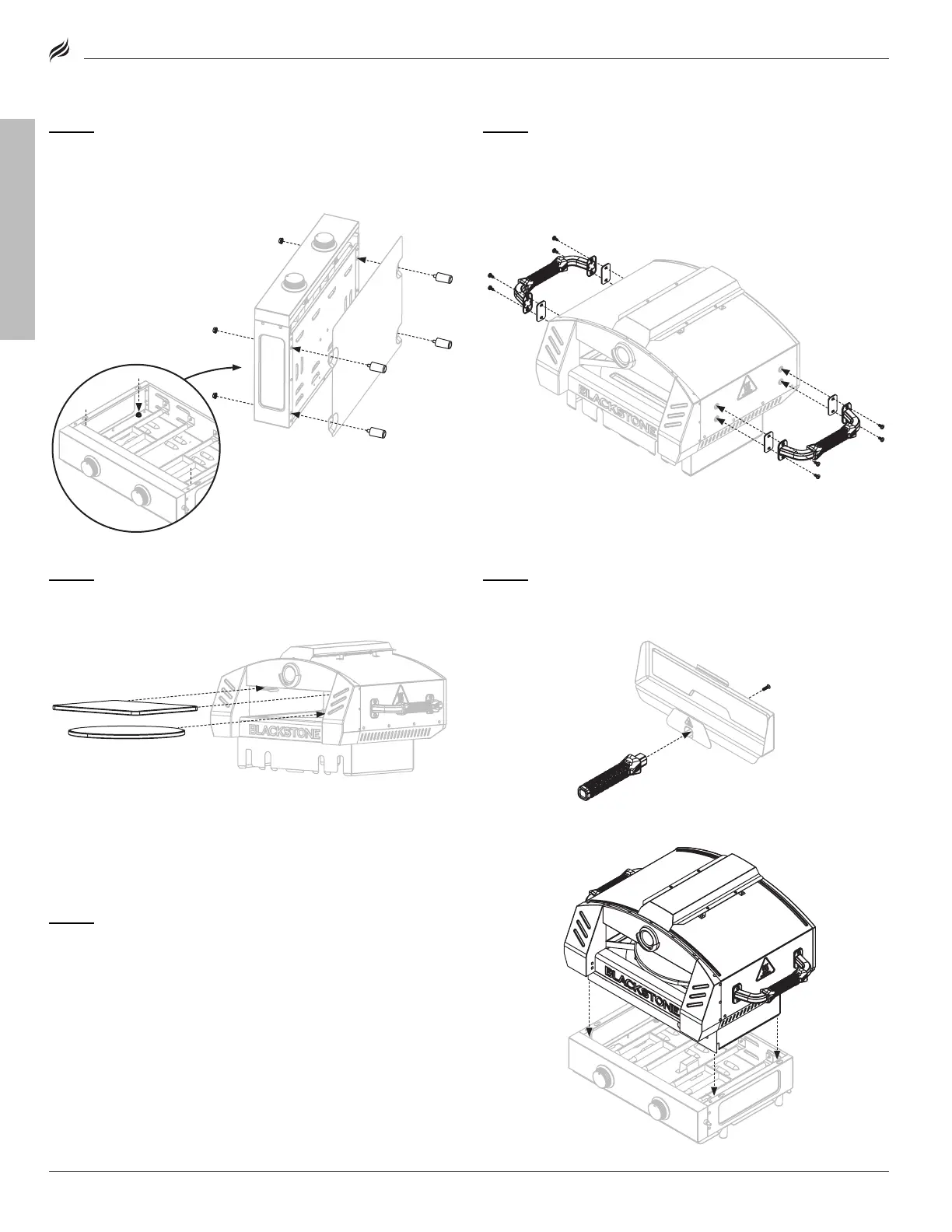 BLACKSTONE

BLACKSTONE

BLACKSTONE