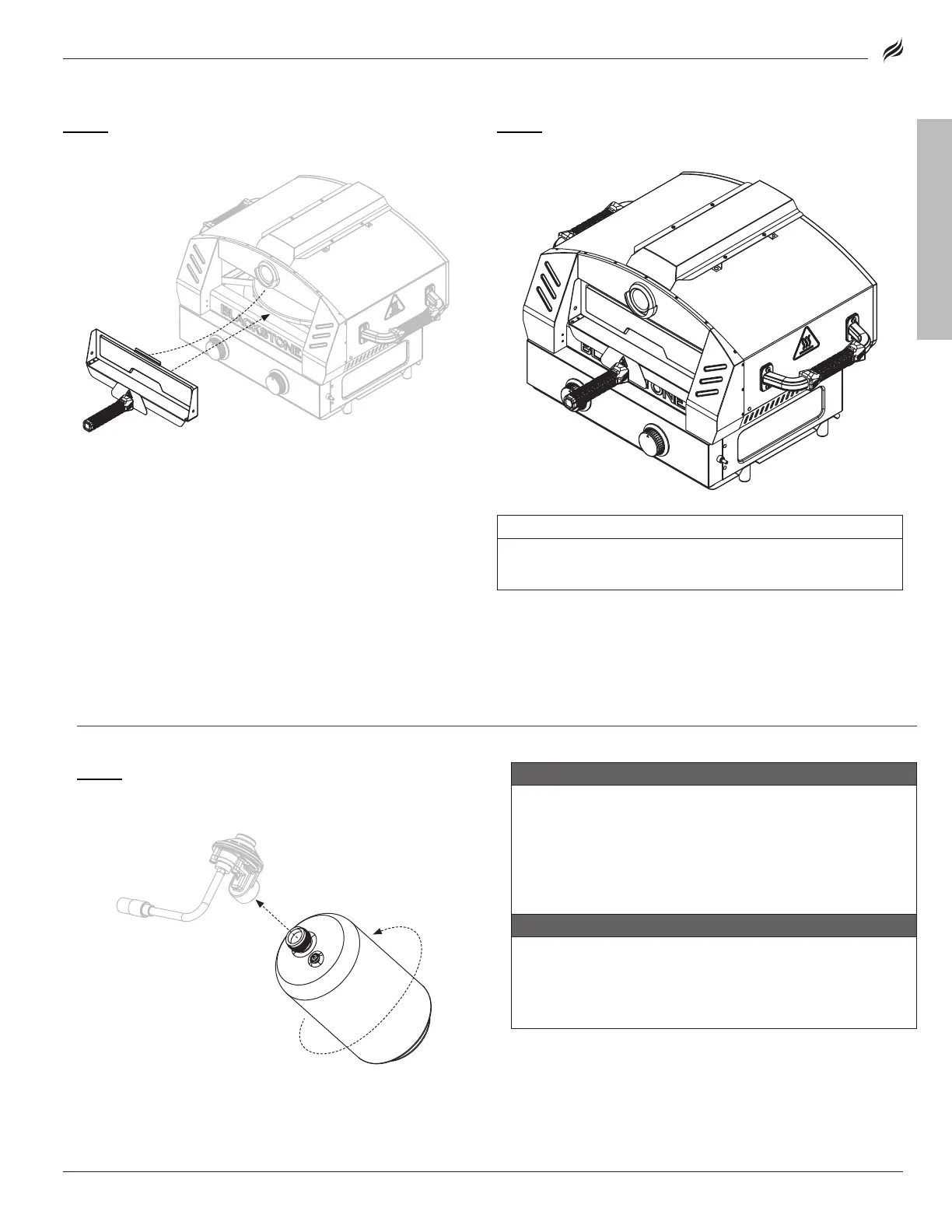 BLACKSTONE

BLACKSTONE