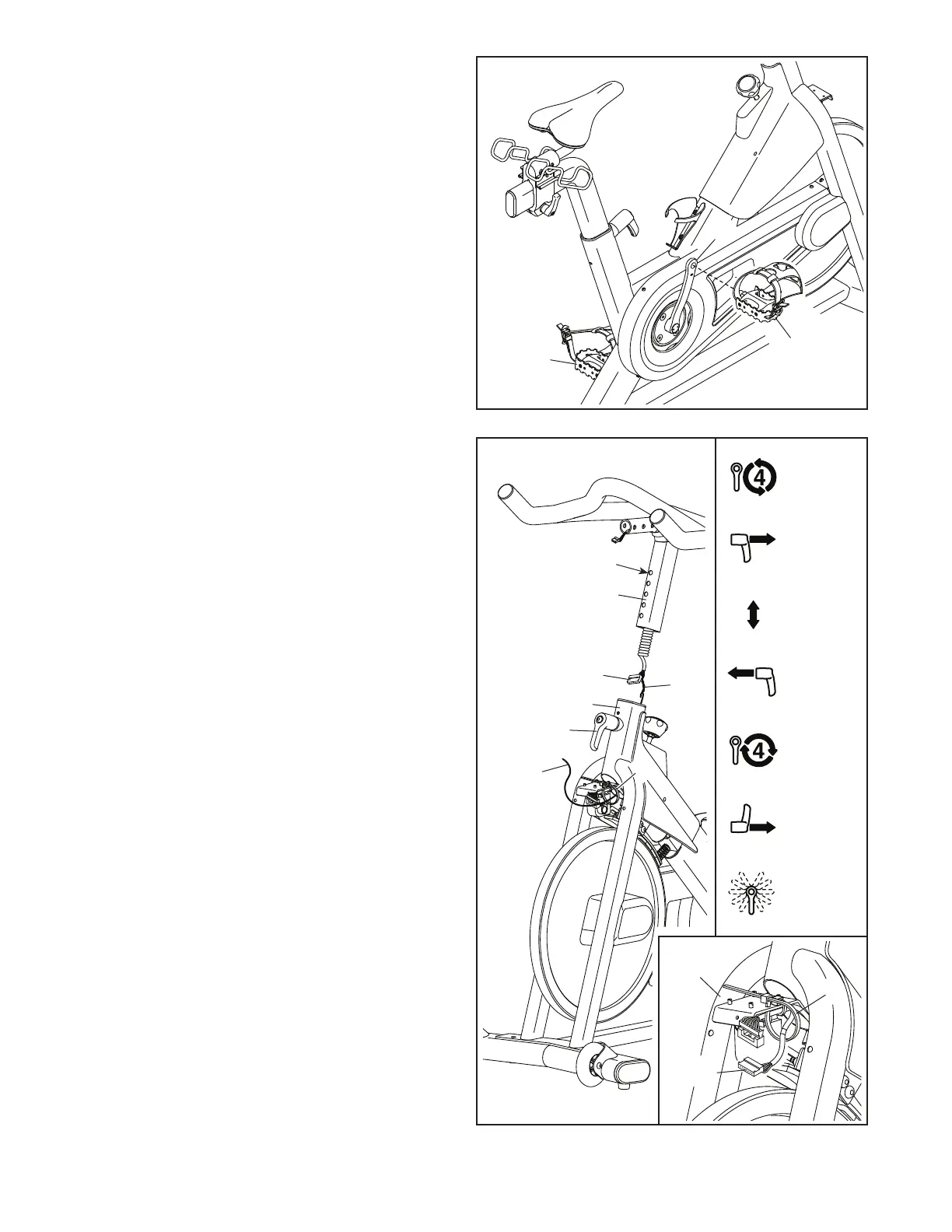 4

4