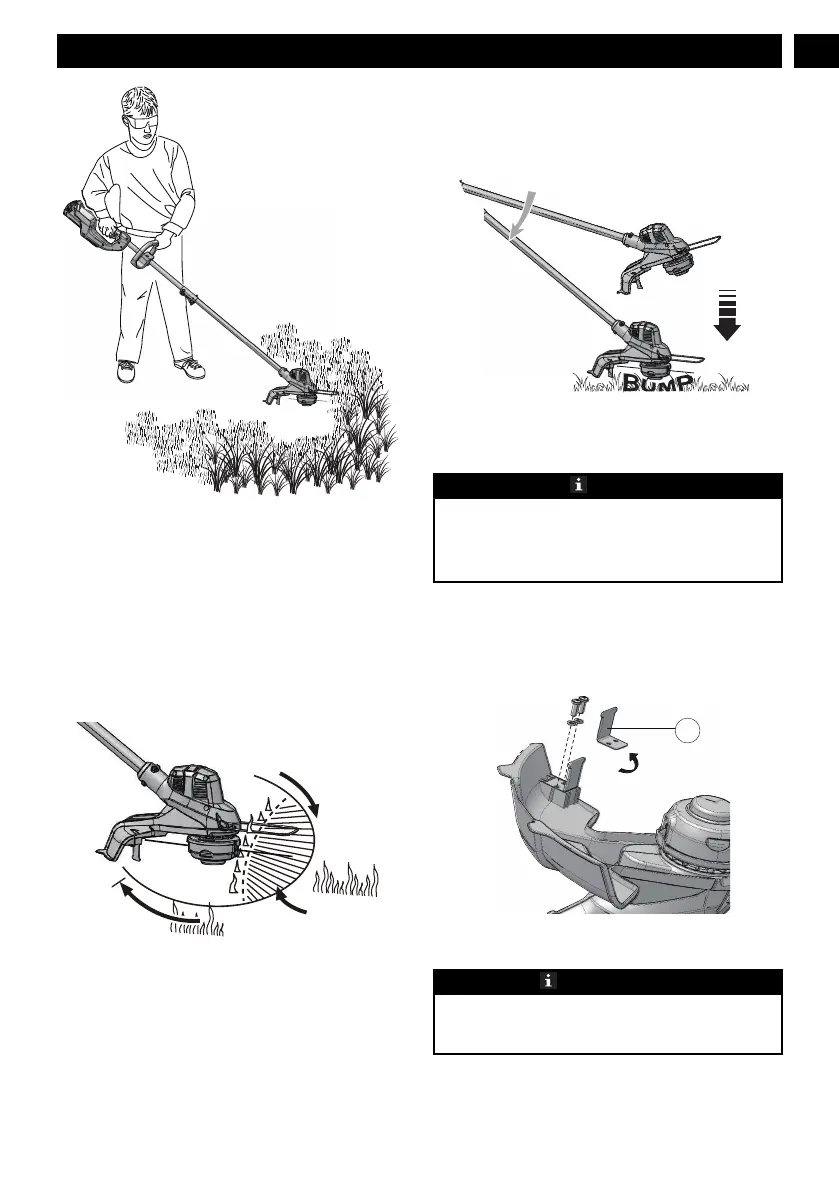 BUMP