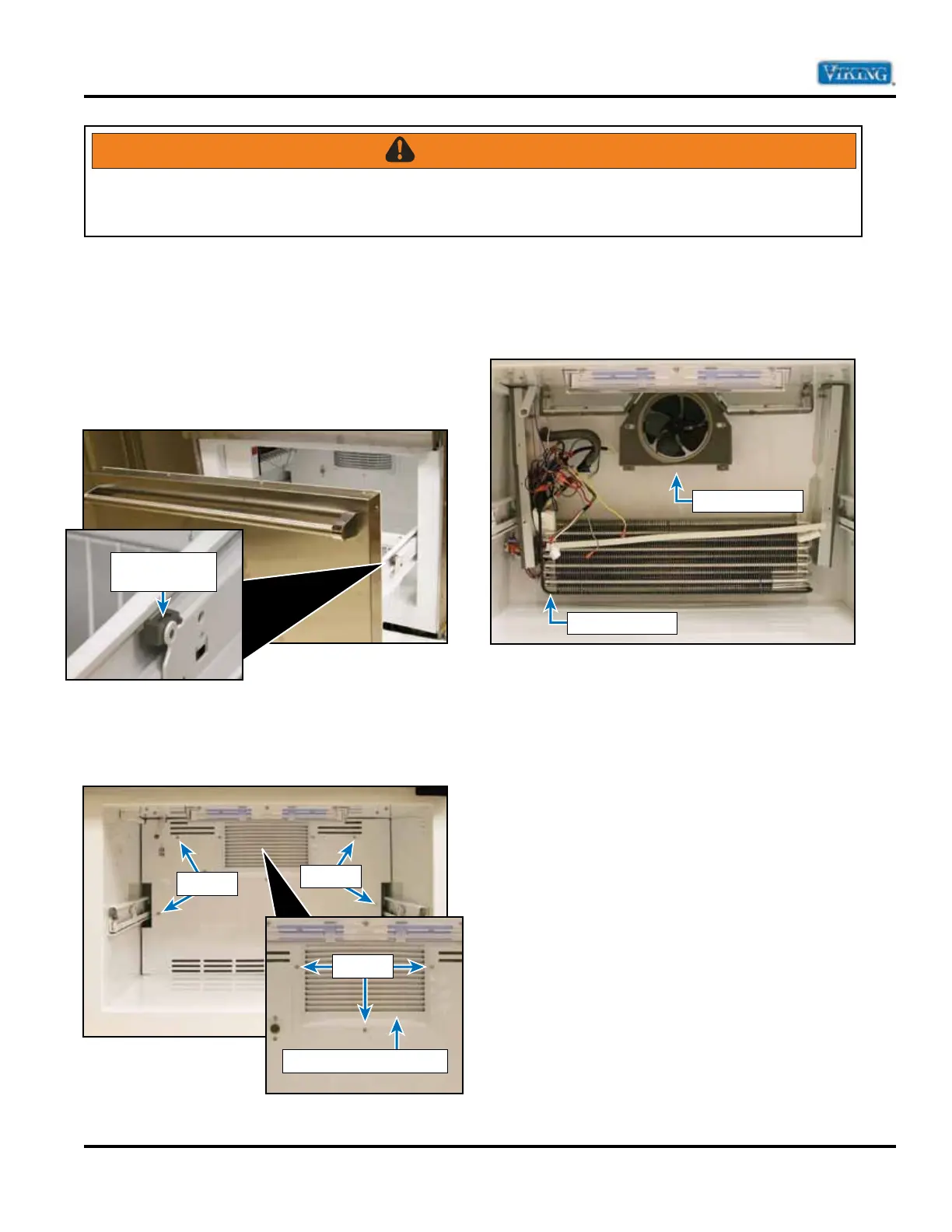 VIKING