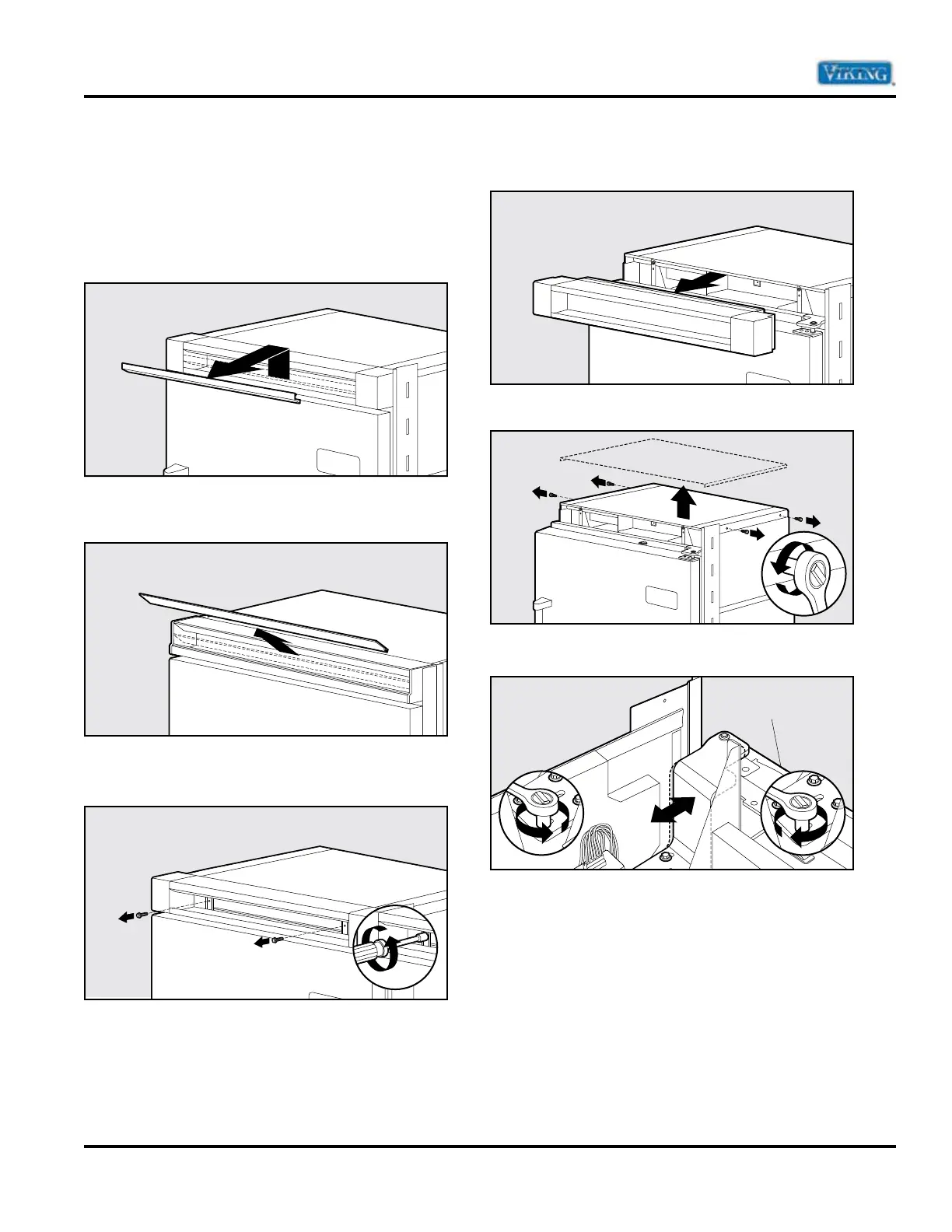 VIKING