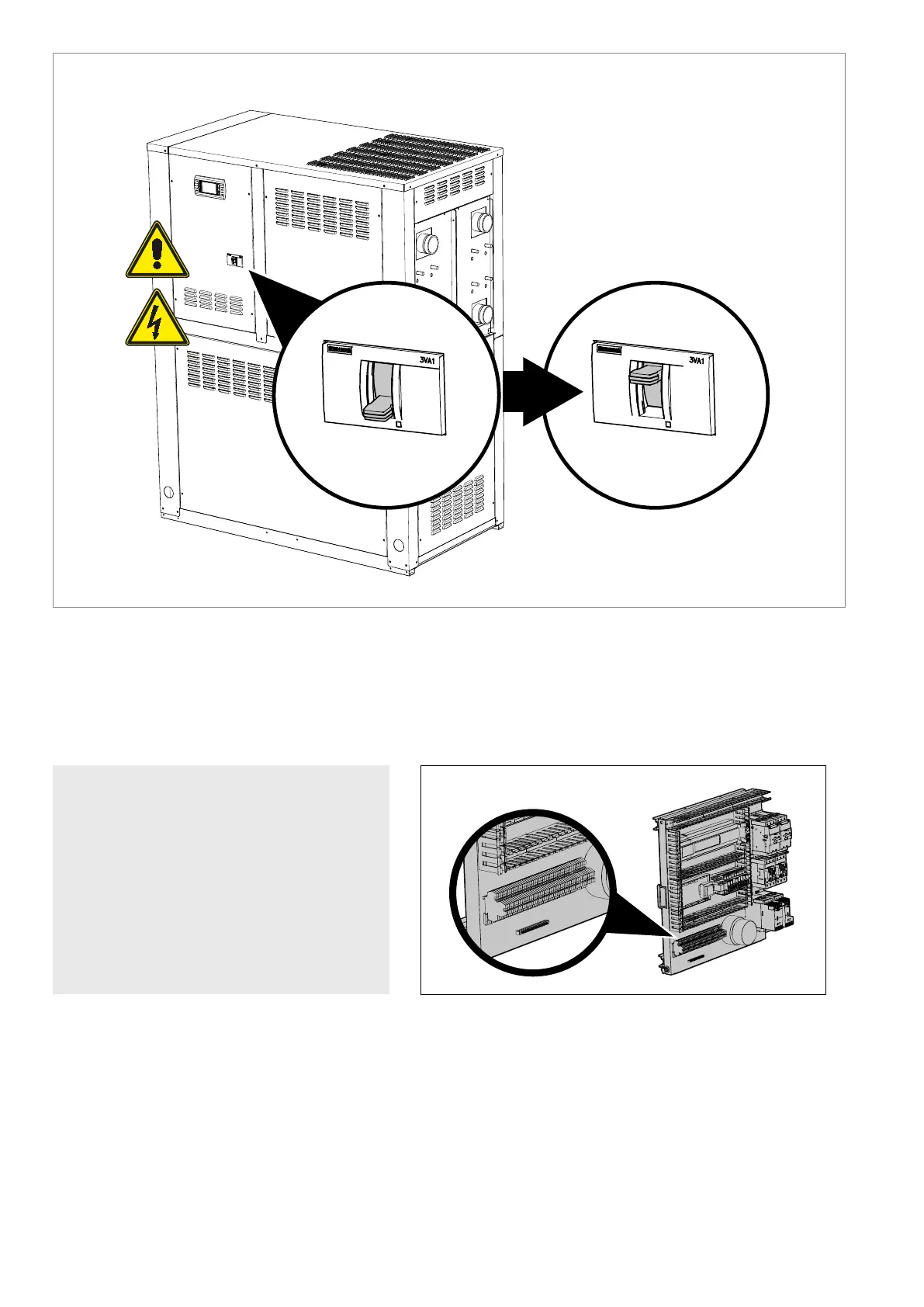 3VA1

3VA1