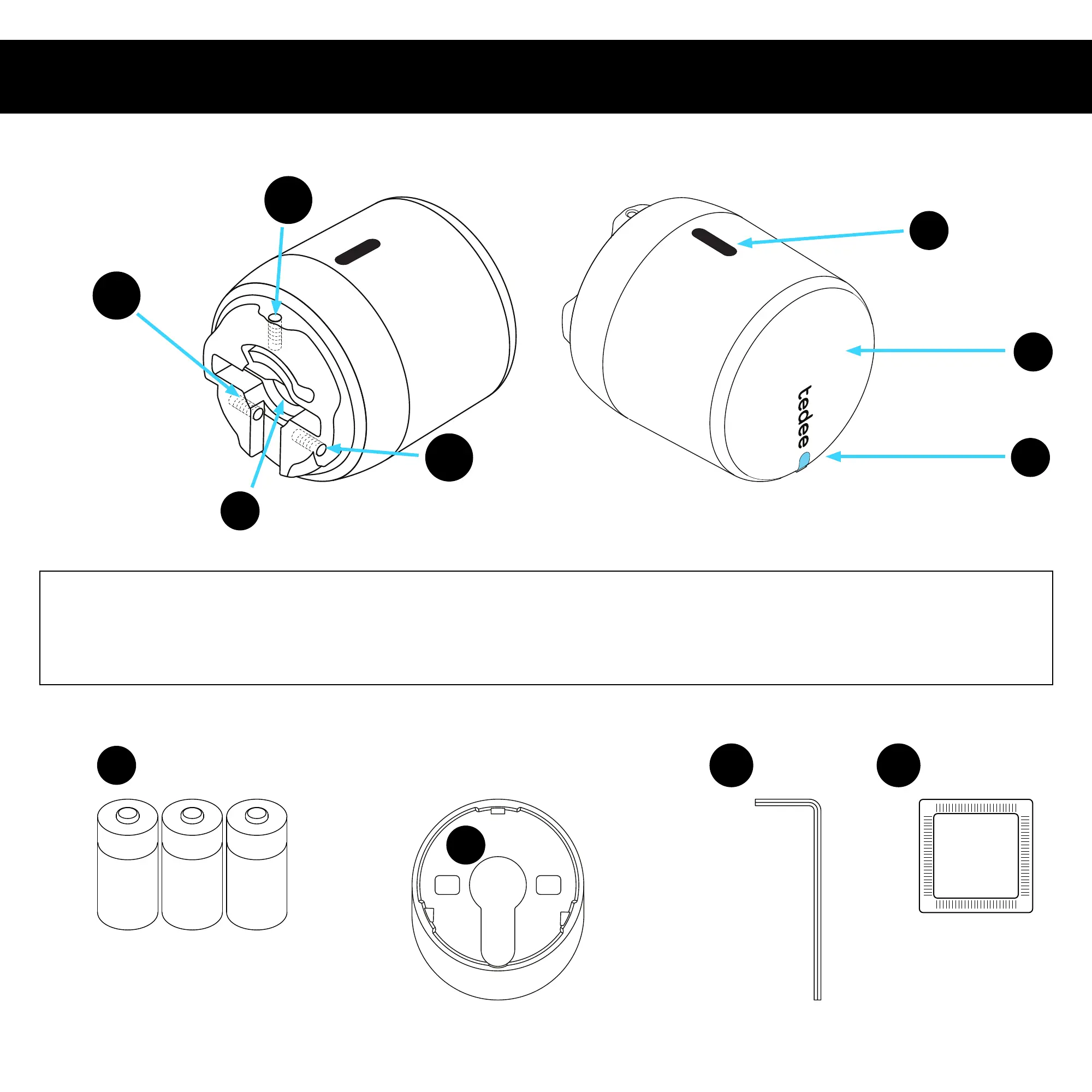 tedee