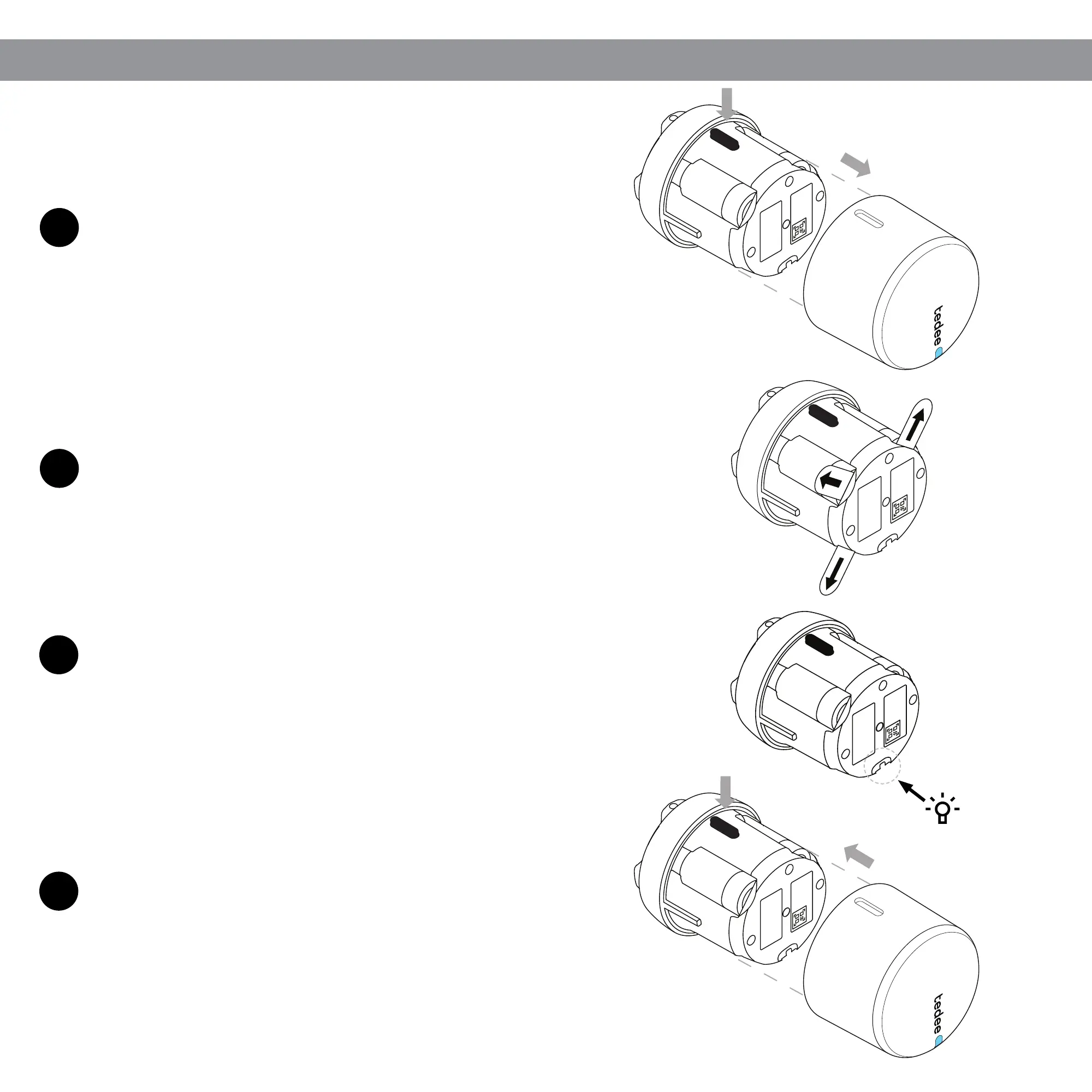 tedee

tedee