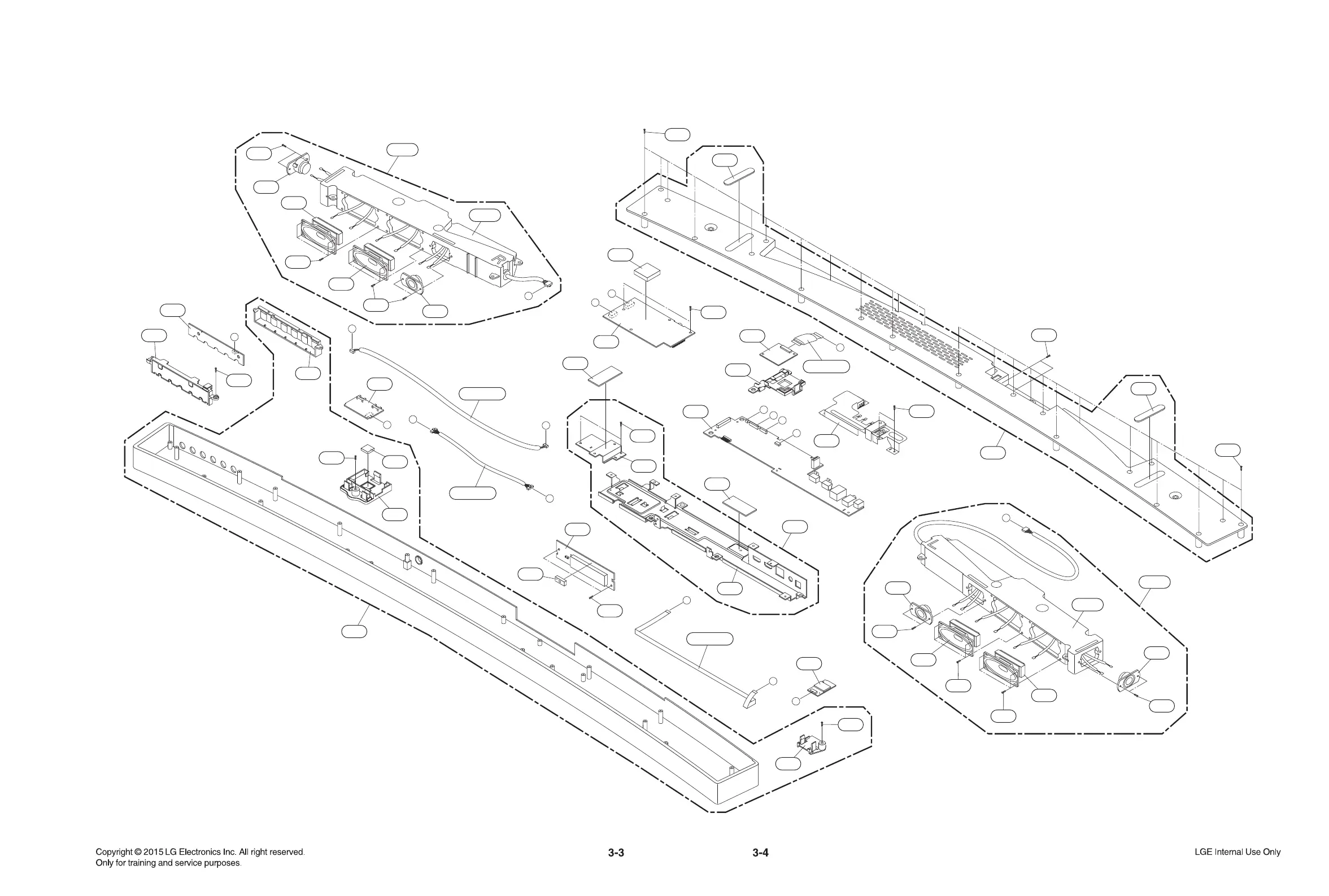 R

Copyright © 2015 LG Electronics Inc. All right reserved.
Only for training and service purposes.

3-3

3-4

LGE Internal Use Only