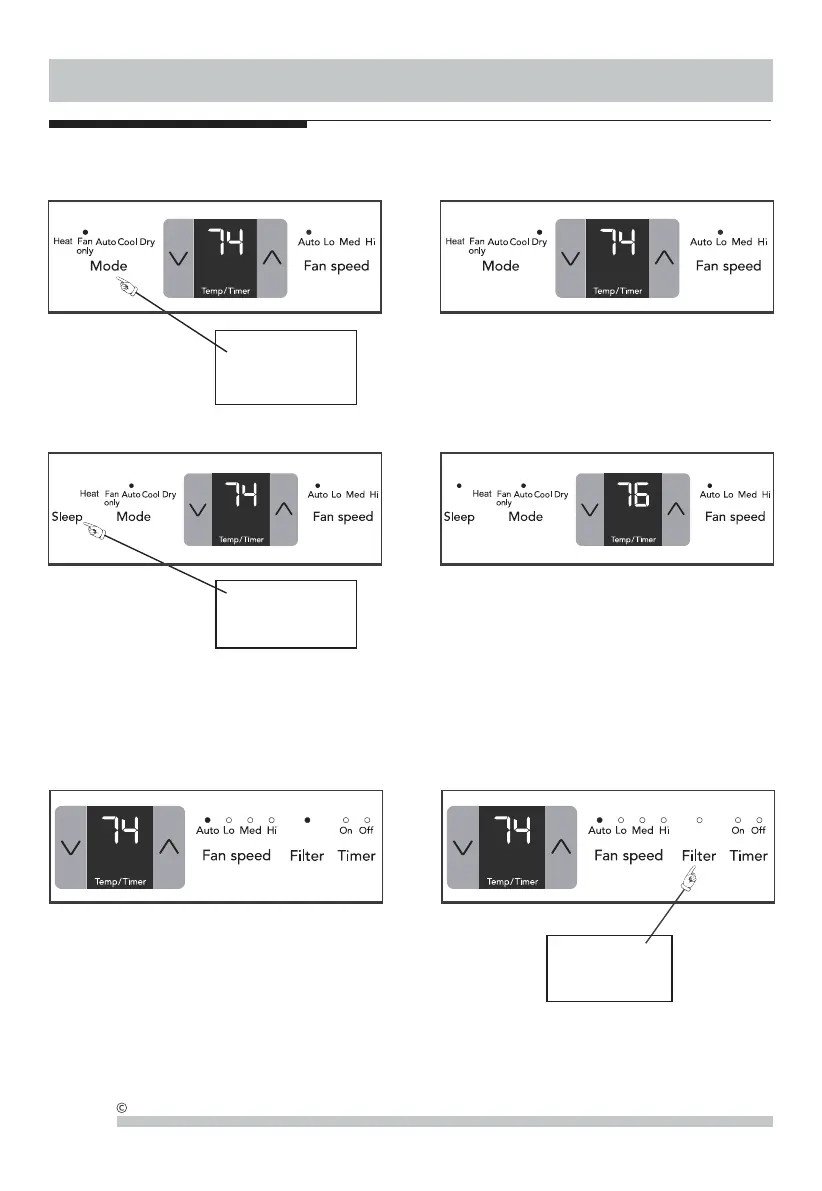 Heat Fan only Auto Cool Dry
Mode
74
Temp/Timer
Auto Lo Med Hi
Fan speed

Heat Fan only Auto Cool Dry
Mode
74
Temp/Timer
Auto Lo Med Hi
Fan speed

Heat Fan only Auto Cool Dry
Sleep Mode
74
Temp/Timer
Auto Lo Med Hi
Fan speed

Heat Fan only Auto Cool Dry
Sleep Mode
76
Temp/Timer
Auto Lo Med Hi
Fan speed

74
Temp/Timer
Auto Lo Med Hi
Fan speed
Filter
On Off
Timer

74
Temp/Timer
Auto Lo Med Hi
Fan speed
Filter
On Off
Timer

©