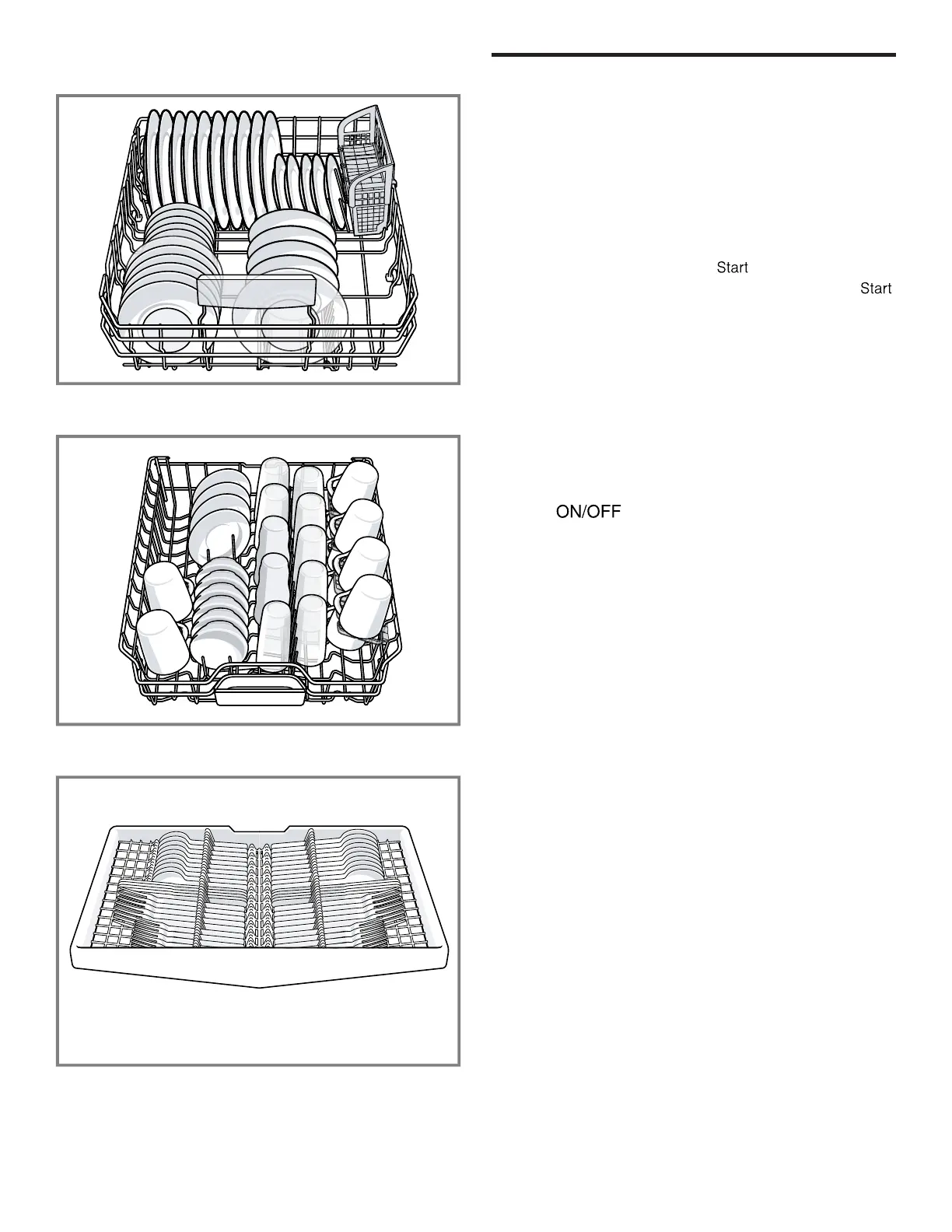 Start

Start

ON/OFF