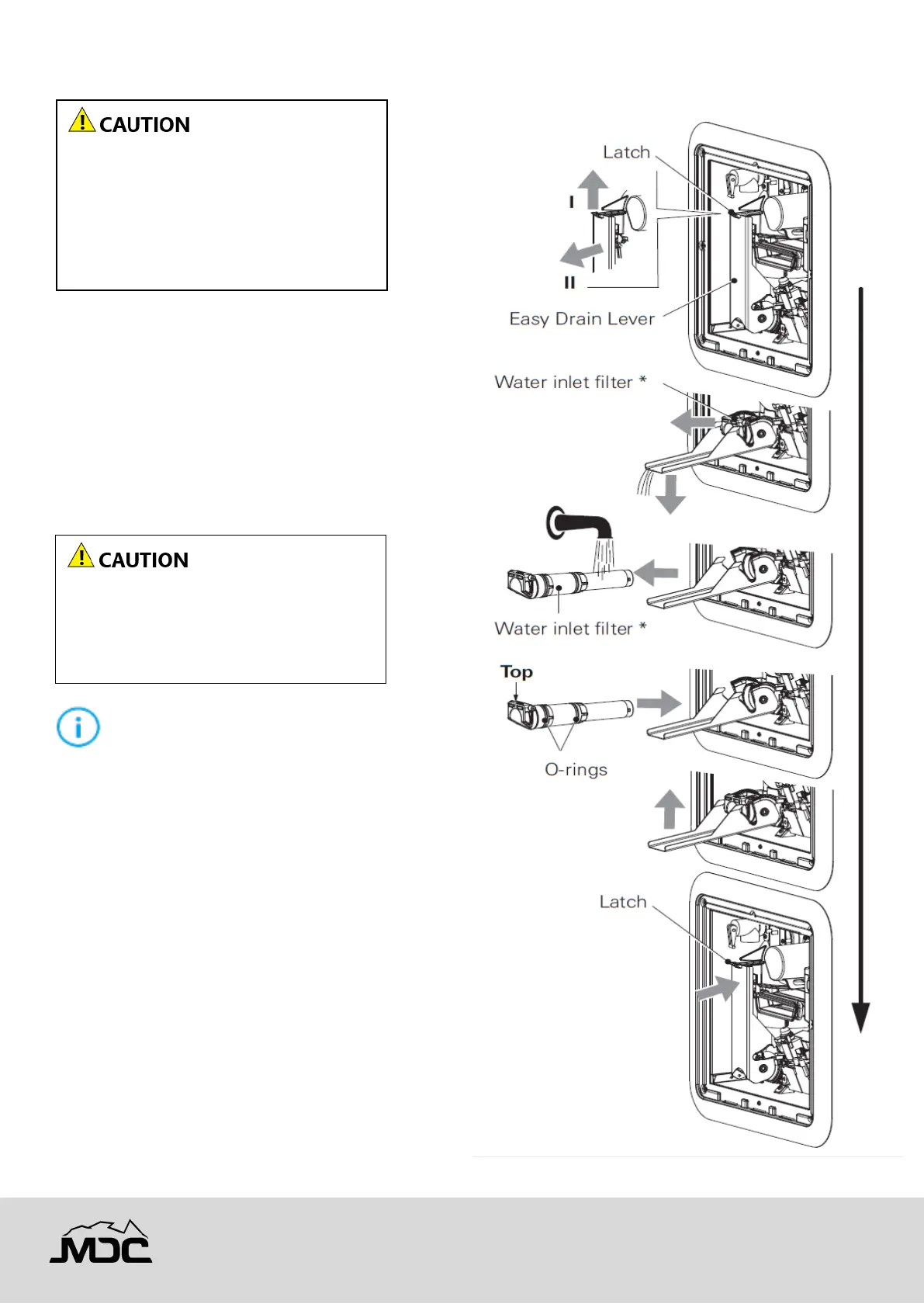 CAUTION

CAUTION

Latch

I

II

Easy Drain Lever

Water inlet filter *

Water inlet filter *

Top

O-rings

Latch

MDC