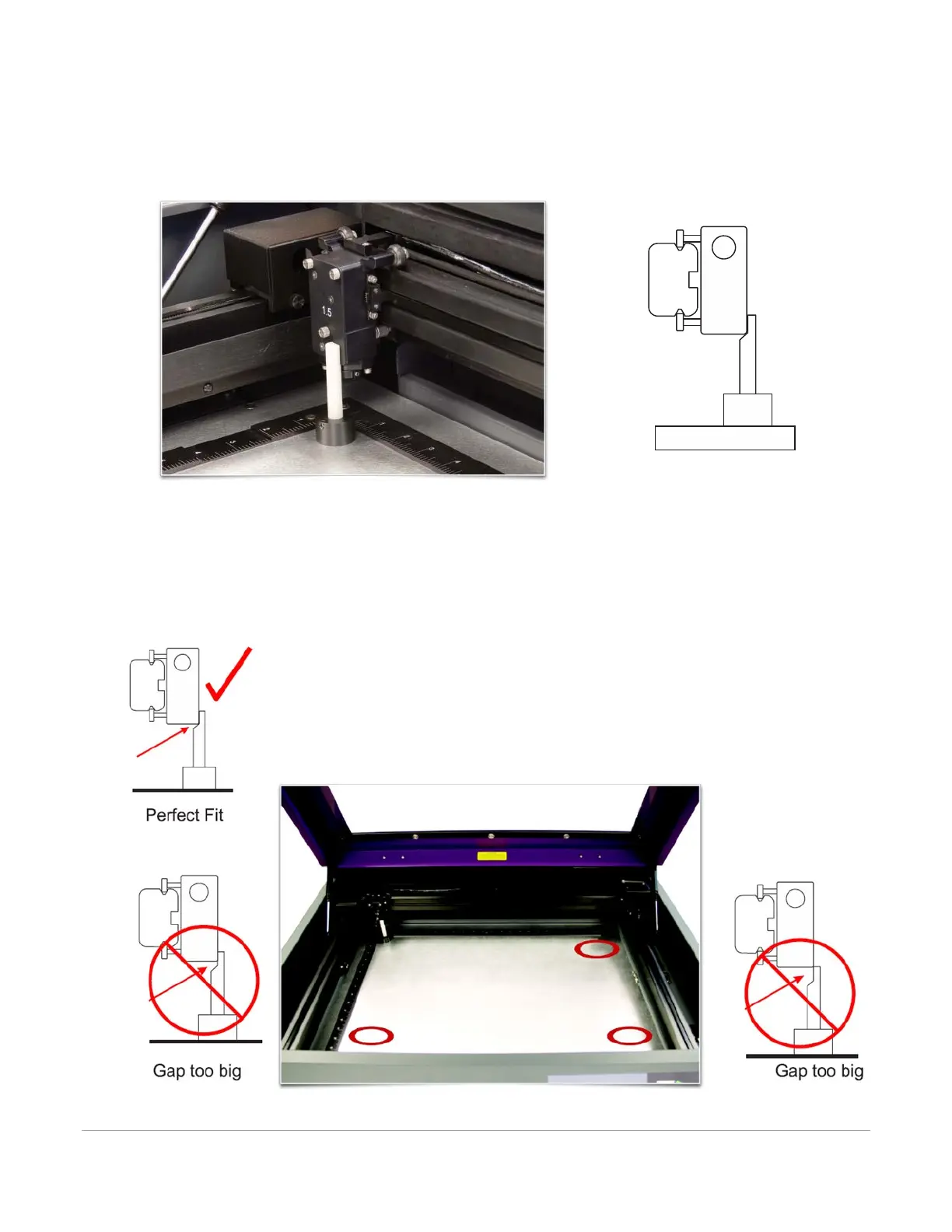 1.5

Perfect Fit

Gap too big

Gap too big