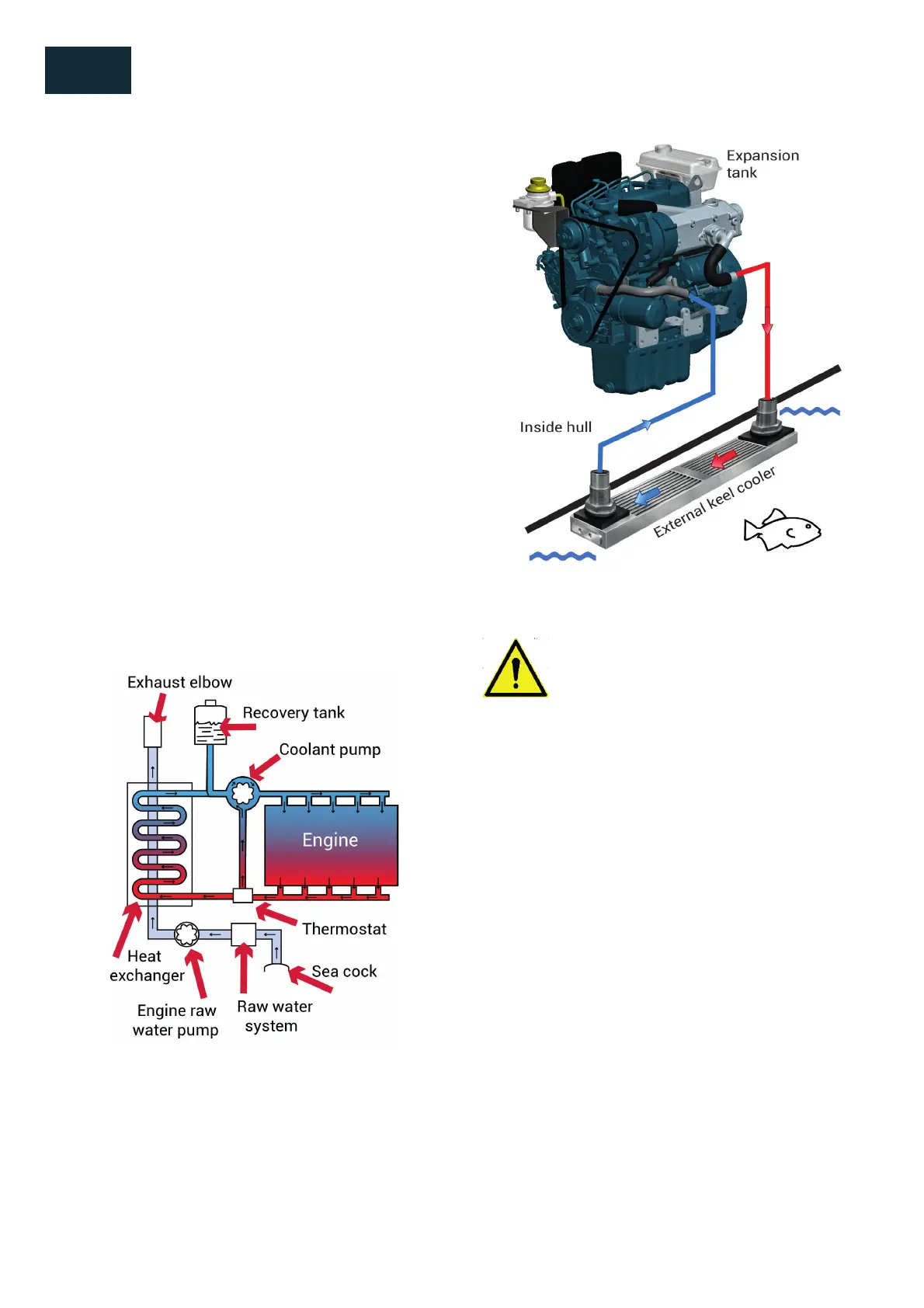 Expansion tank

Inside hull

External keel cooler

Exhaust elbow

Recovery tank

Coolant pump

Engine

Thermostat

Heat exchanger

Sea cock

Engine raw water pump

Raw water system