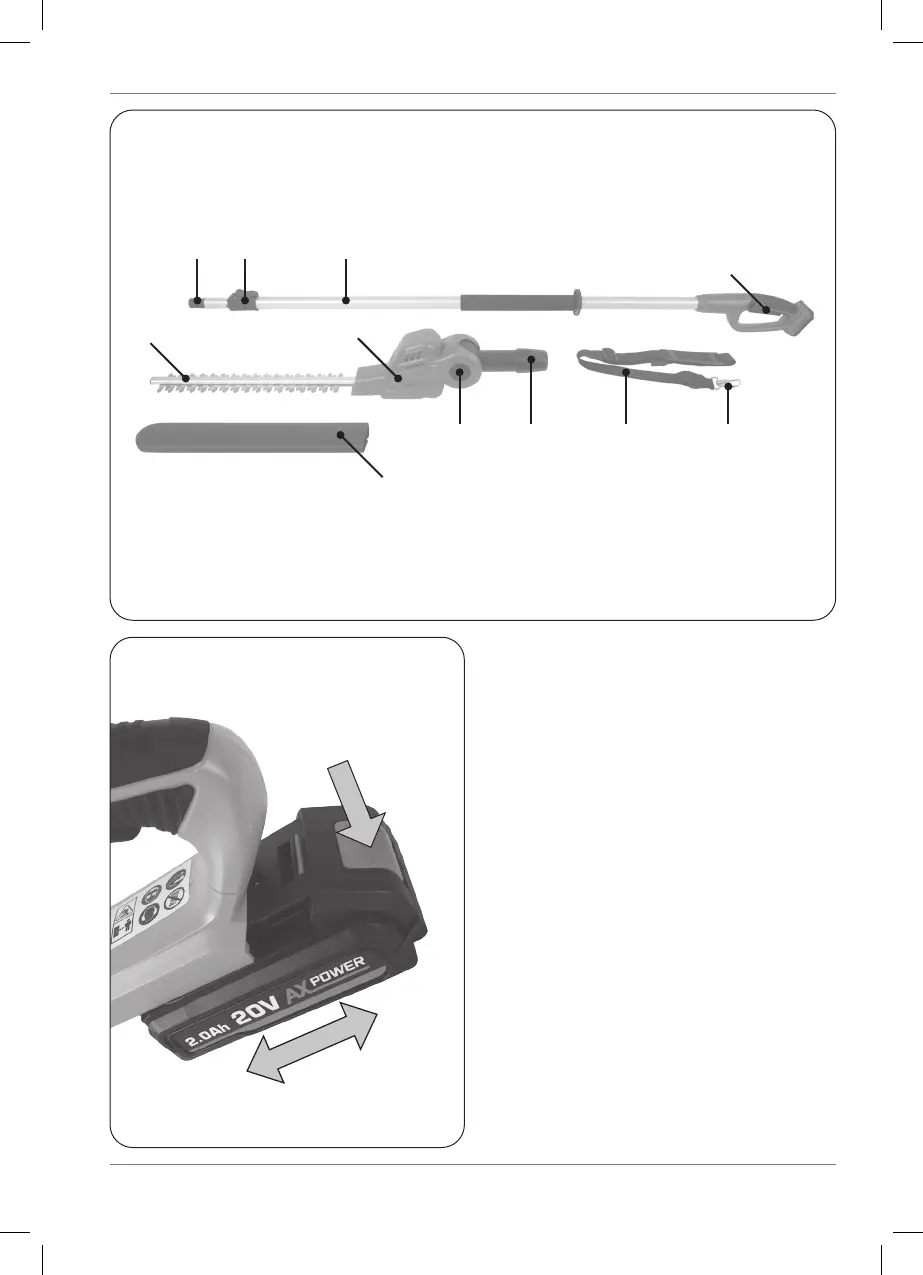 2.0Ah 20V AX POWER