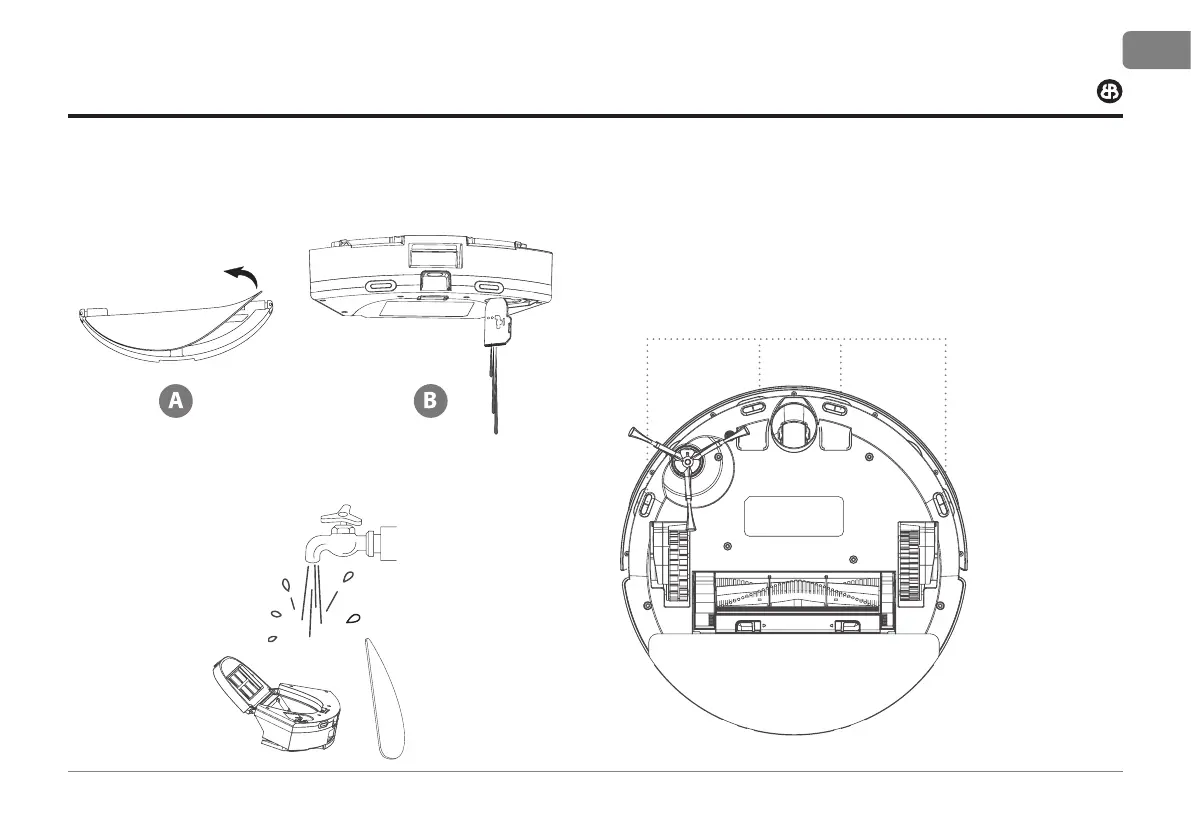 A

B