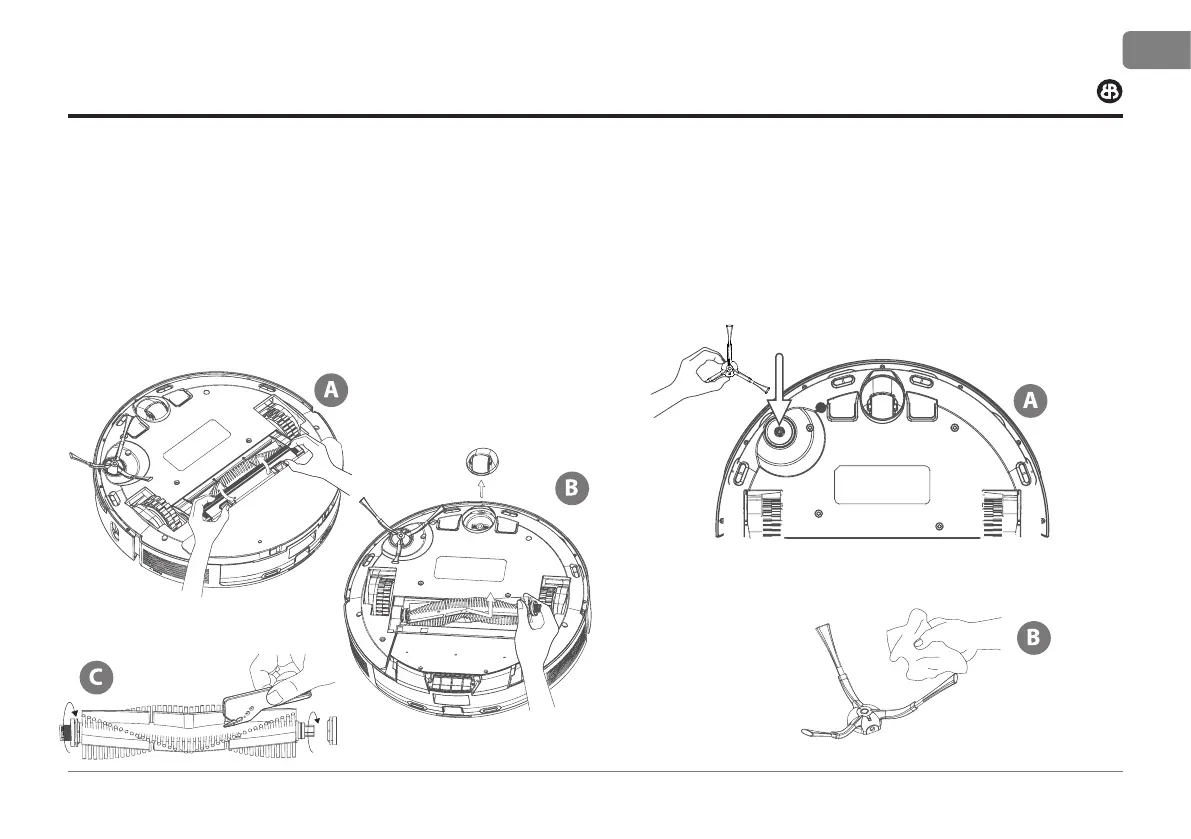 A

B

C

A

B