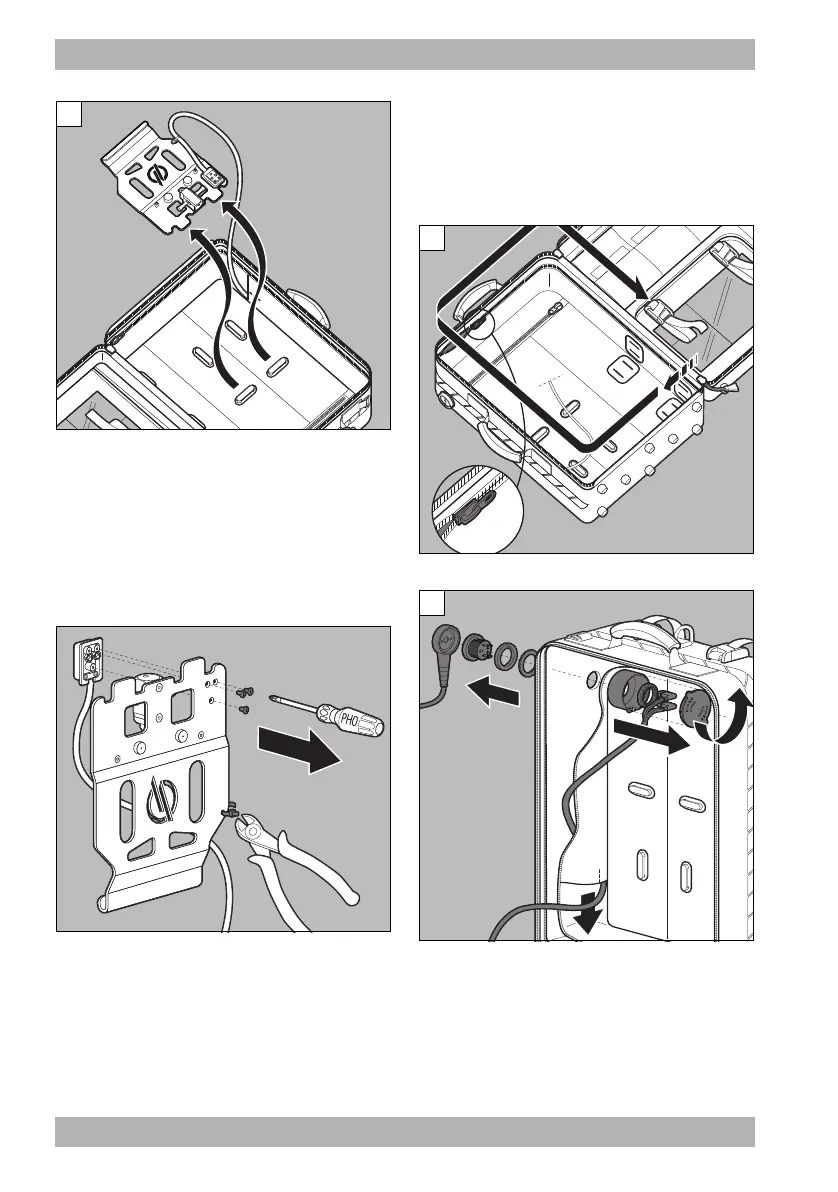 PH0