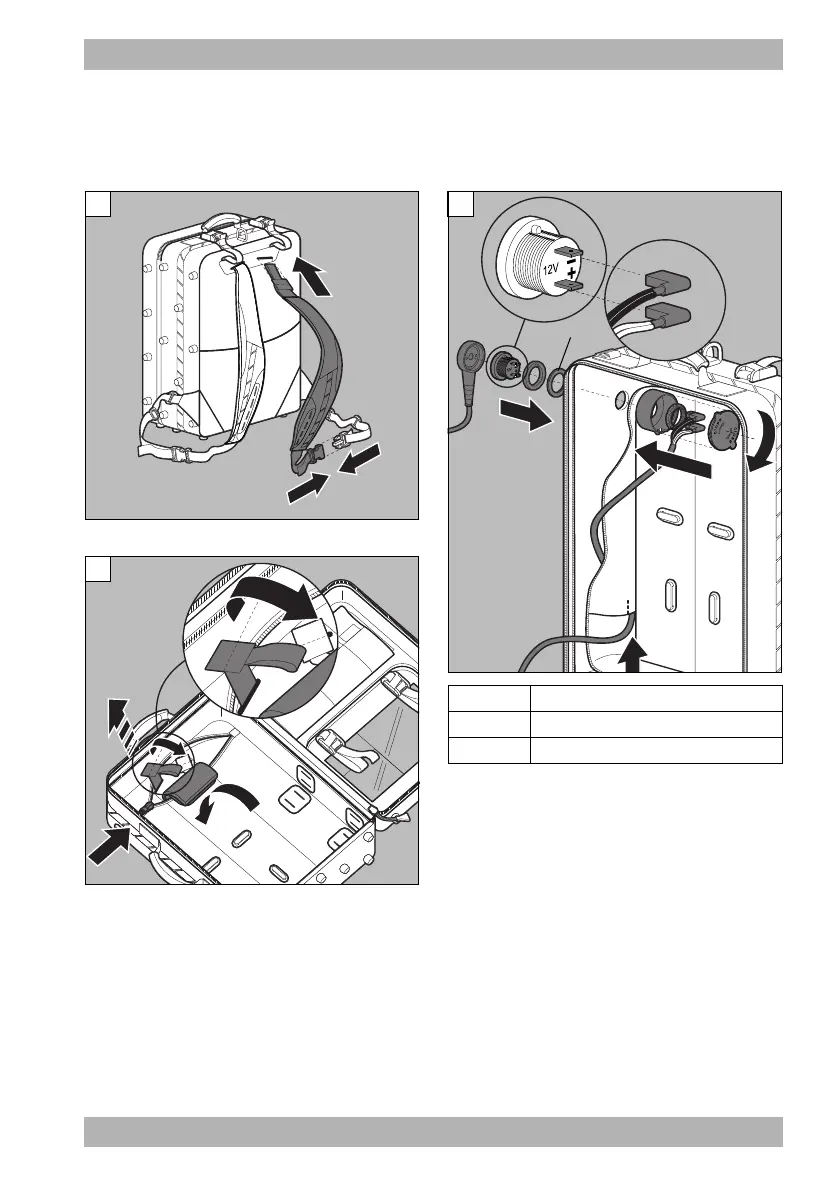 12V
−
+