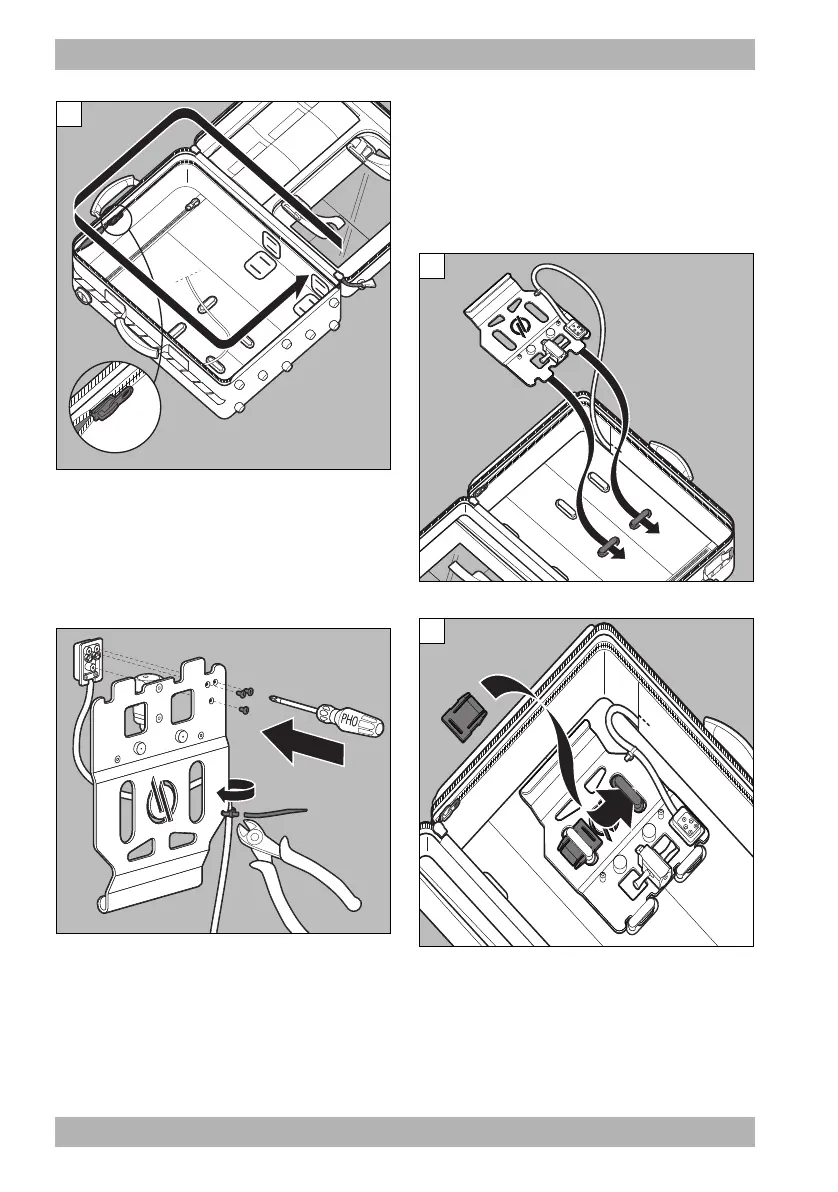 PH0