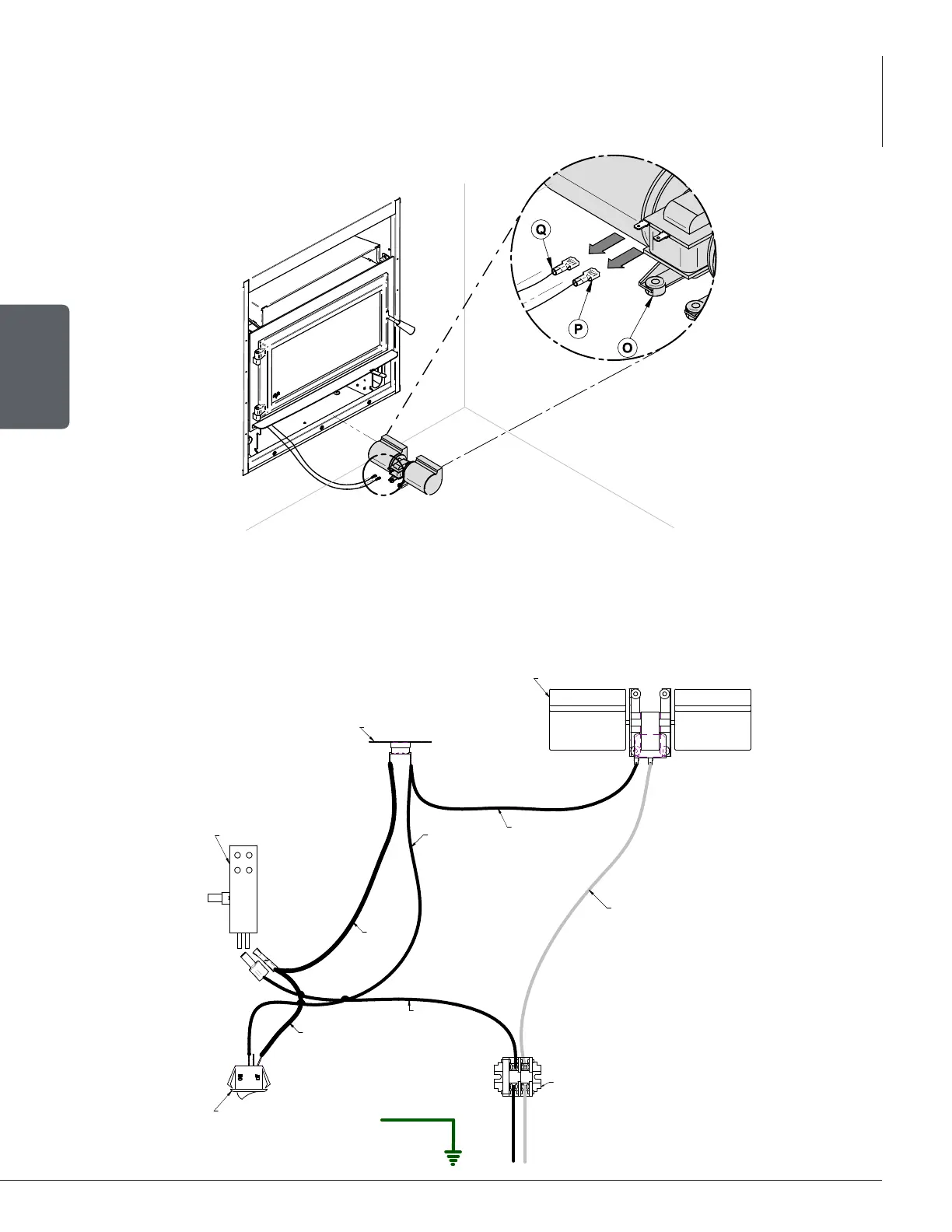 Q
P
O