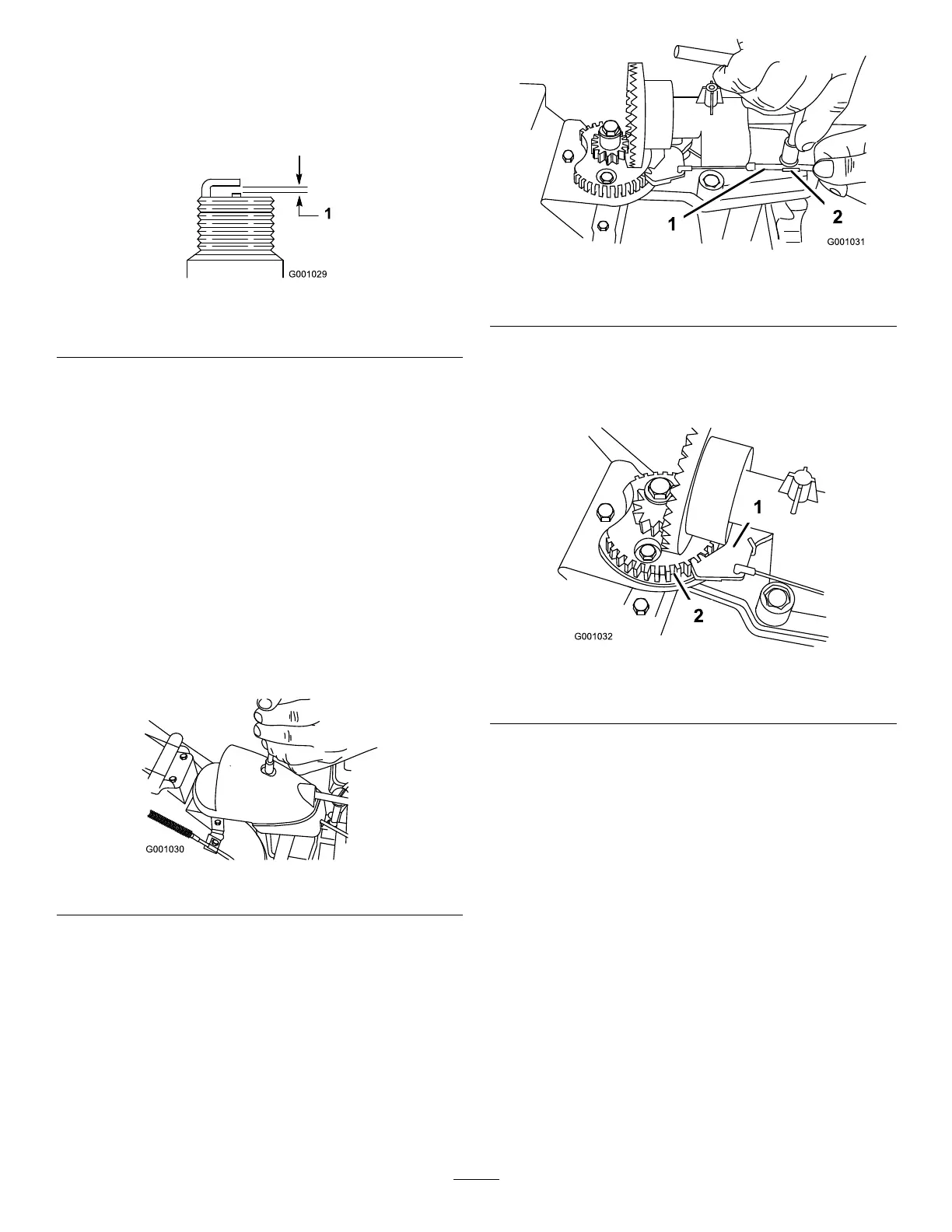 1

G001029

G001030

1

2

G001031

1

2

G001032