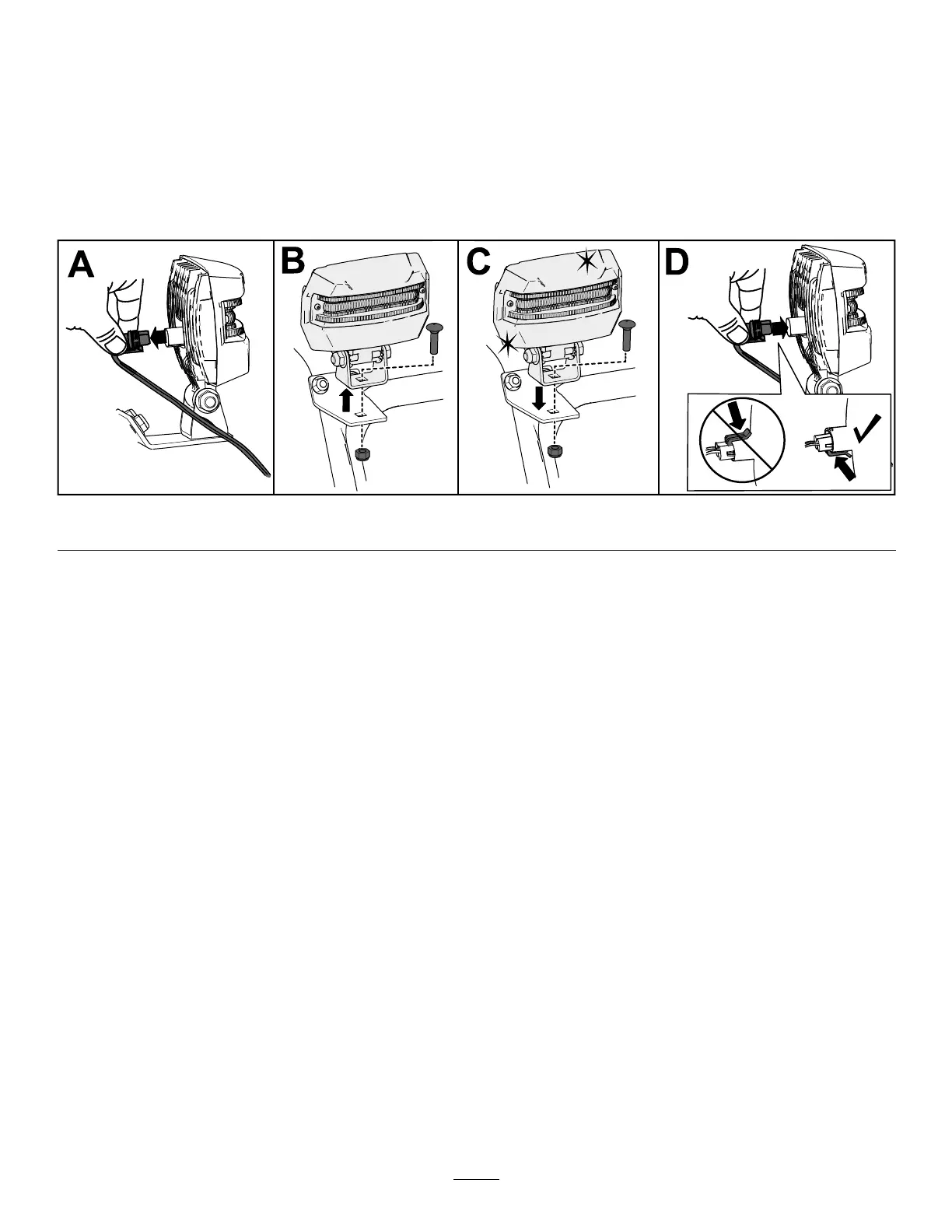 A

B

C

D