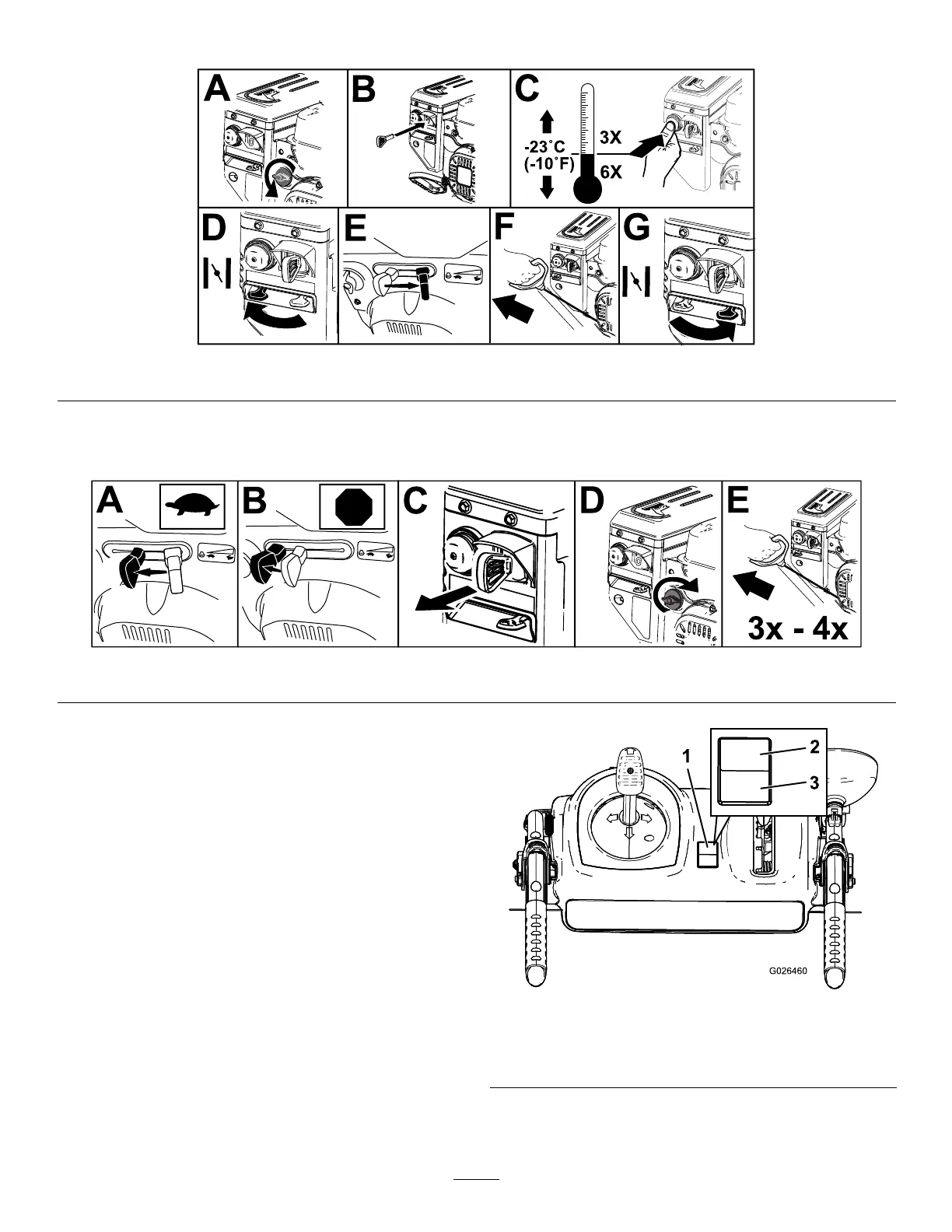 A B C

-23°C (-10°F) 3X 6X

D E F G

A B C D E

3x - 4x

1 2 3

G026460