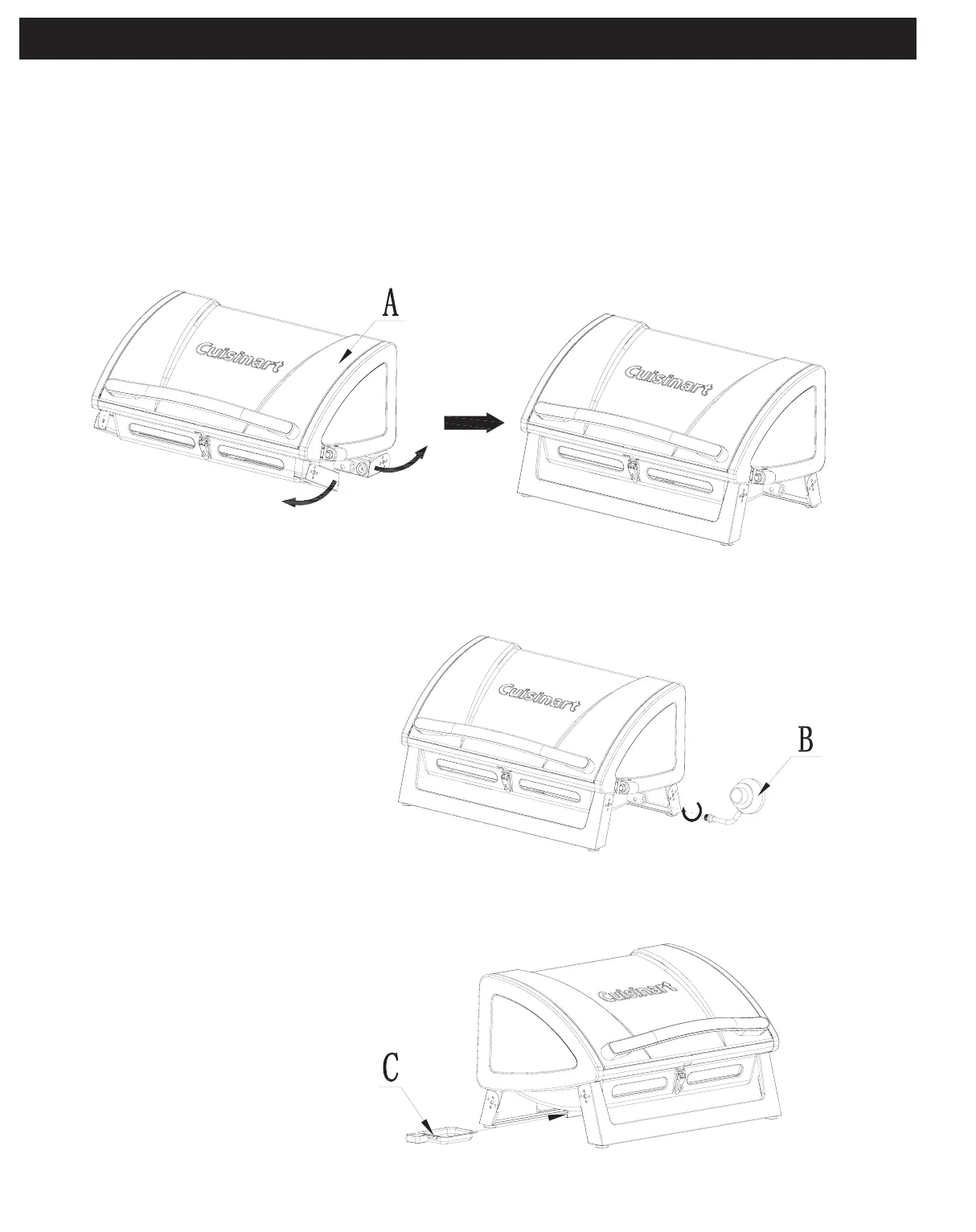 A

Cuisinart

Cuisinart

Cuisinart

B

Cuisinart

C