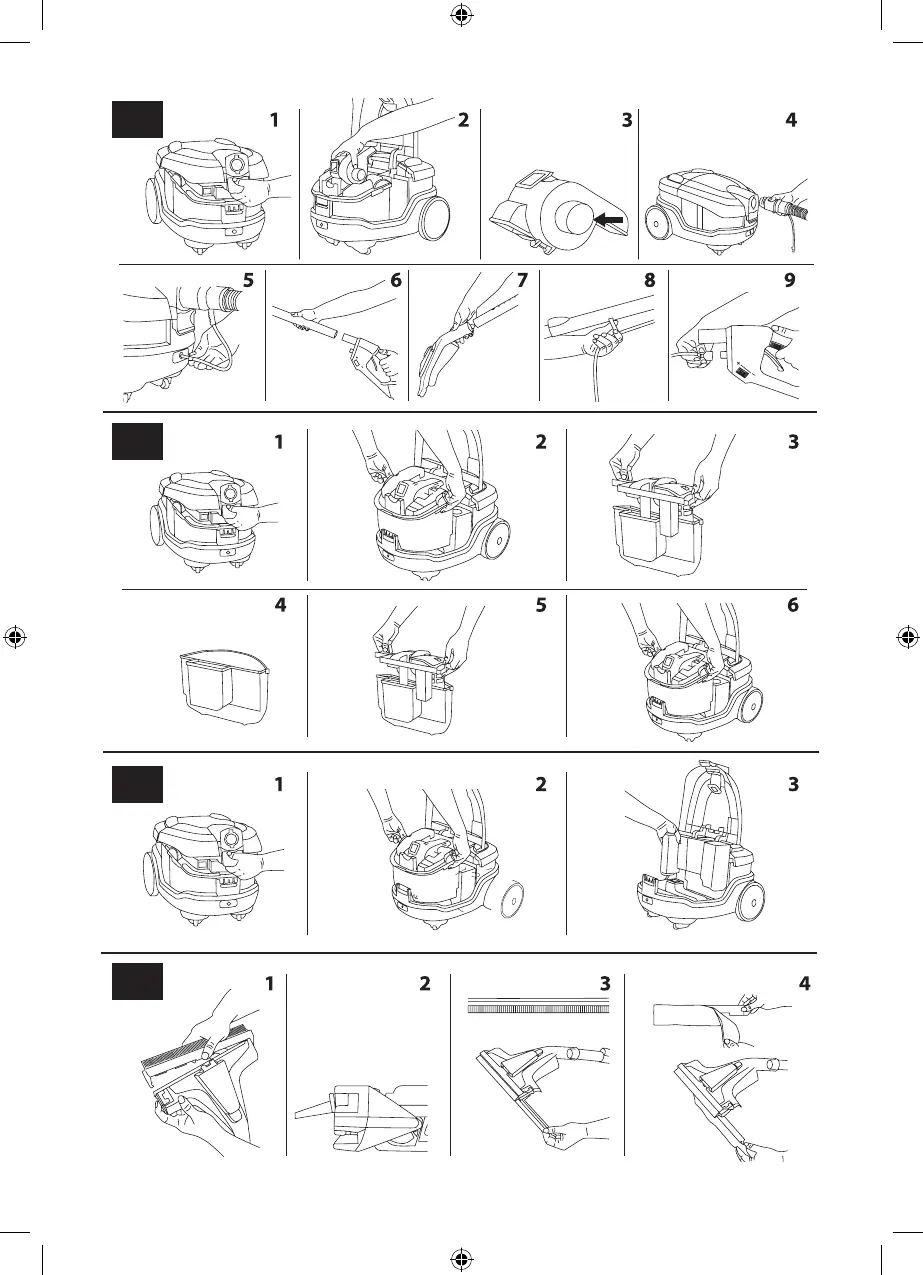 1
2
3
4
5
6
7
8
9
1
2
3
4
5
6
1
2
3
1
2
3
4