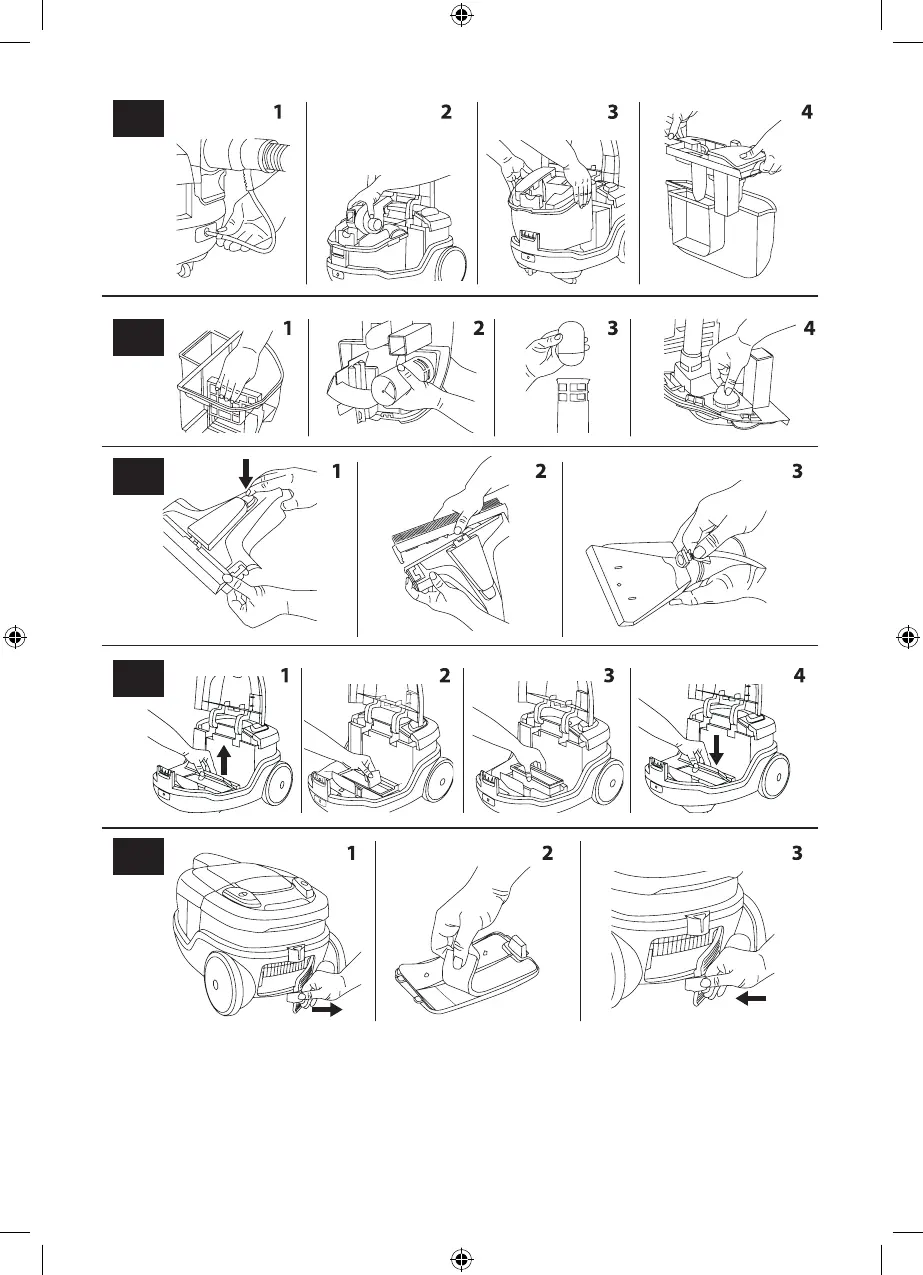 1 2 3 4

1 2 3 4

1 2 3

1 2 3 4

1 2 3