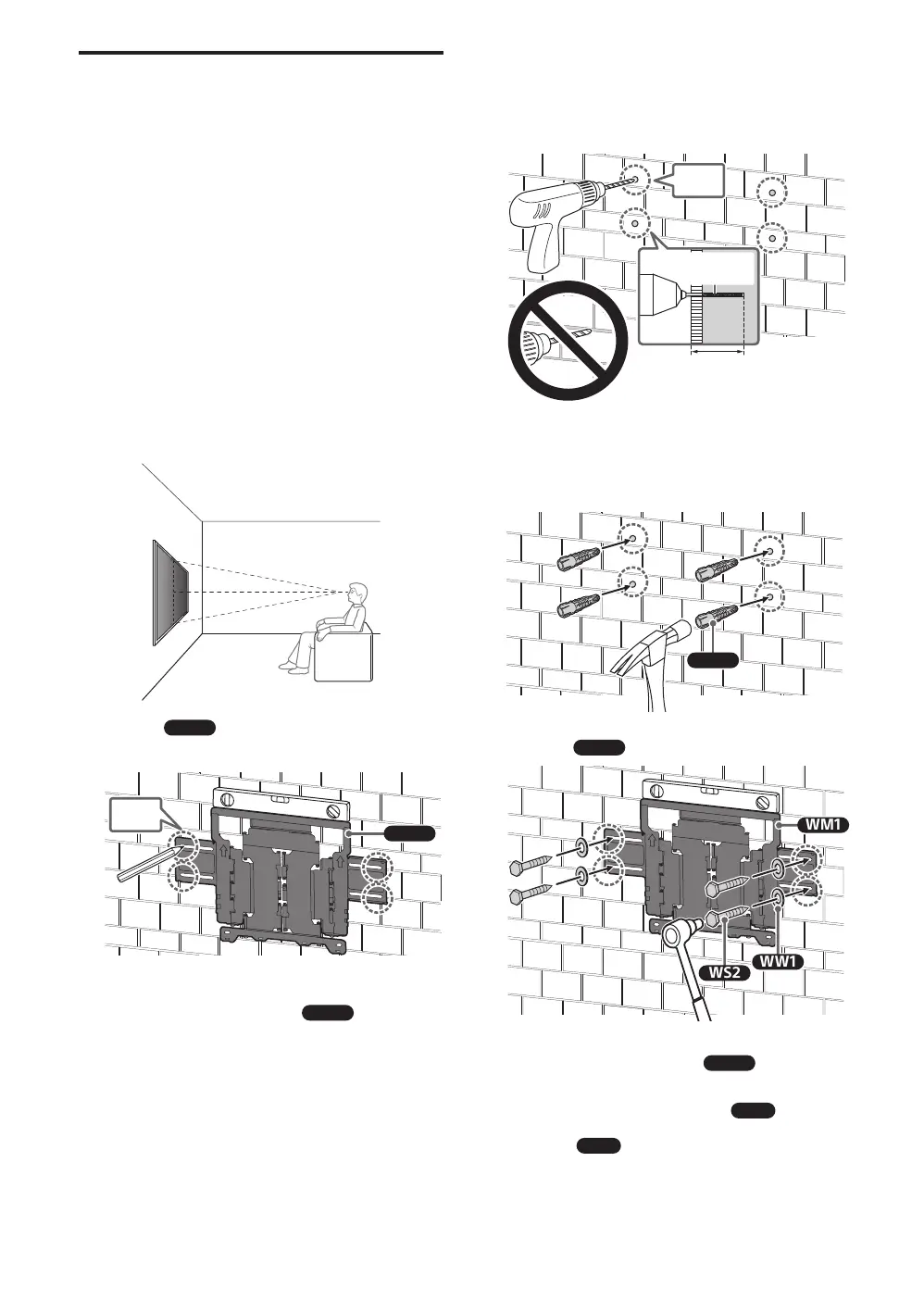 WM1

WS2

WW1