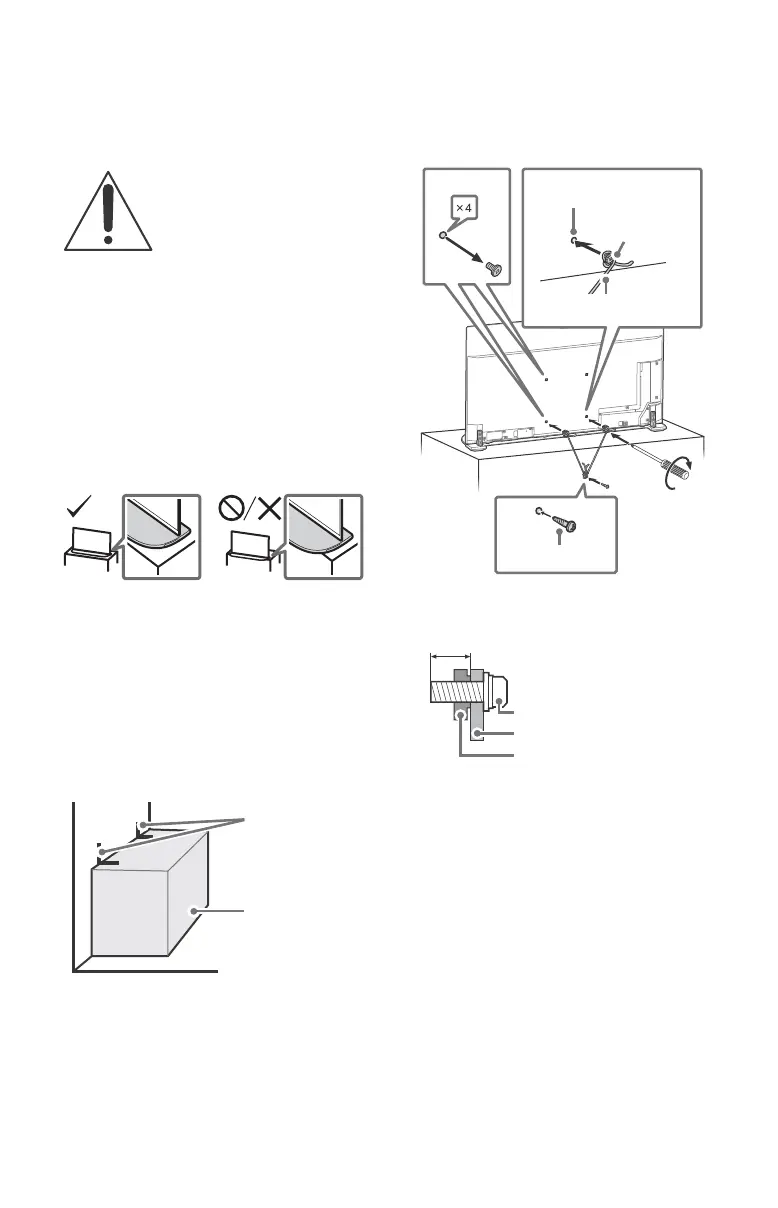 ×4