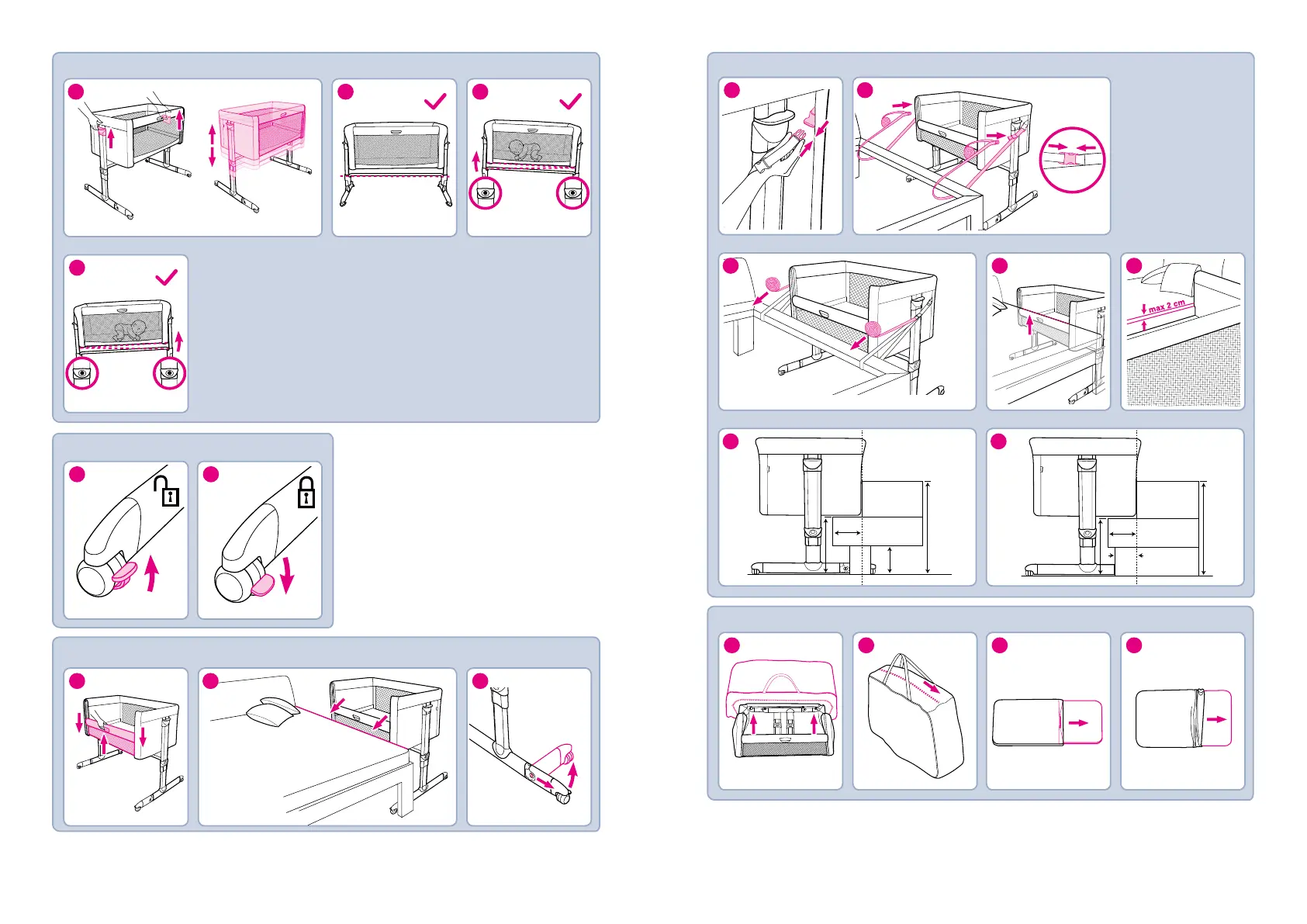 max 2 cm