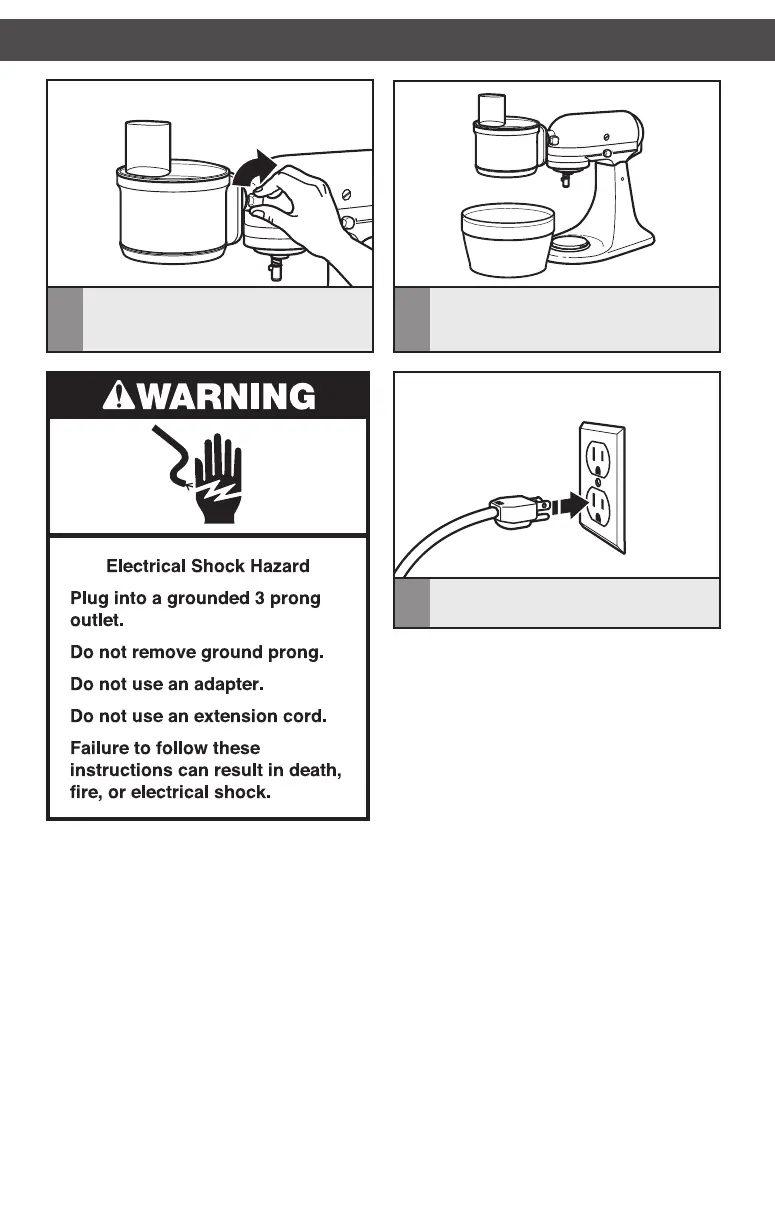 WARNING

Electrical Shock Hazard

Plug into a grounded 3 prong outlet.

Do not remove ground prong.

Do not use an adapter.

Do not use an extension cord.

Failure to follow these instructions can result in death, fire, or electrical shock.