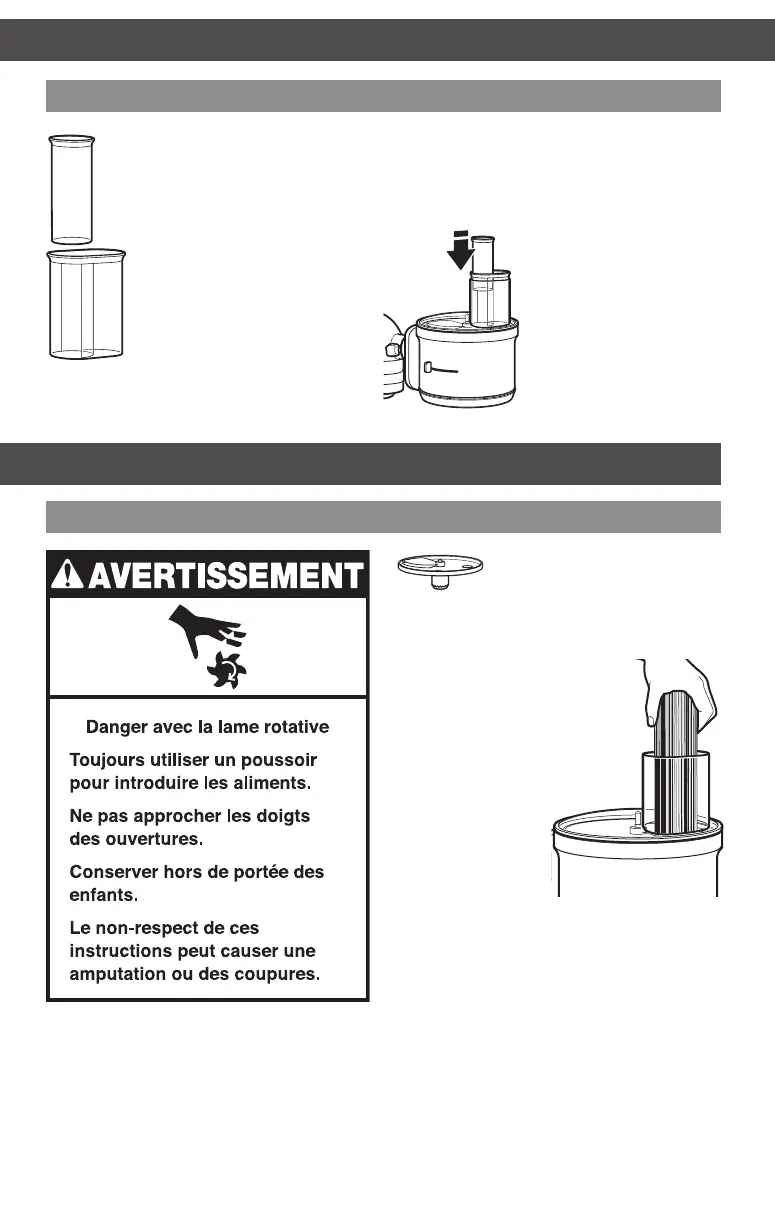 AVERTISSEMENT

Danger avec la lame rotative

Toujours utiliser un poussoir pour introduire les aliments.

Ne pas approcher les doigts des ouvertures.

Conserver hors de portée des enfants.

Le non-respect de ces instructions peut causer une amputation ou des coupures.